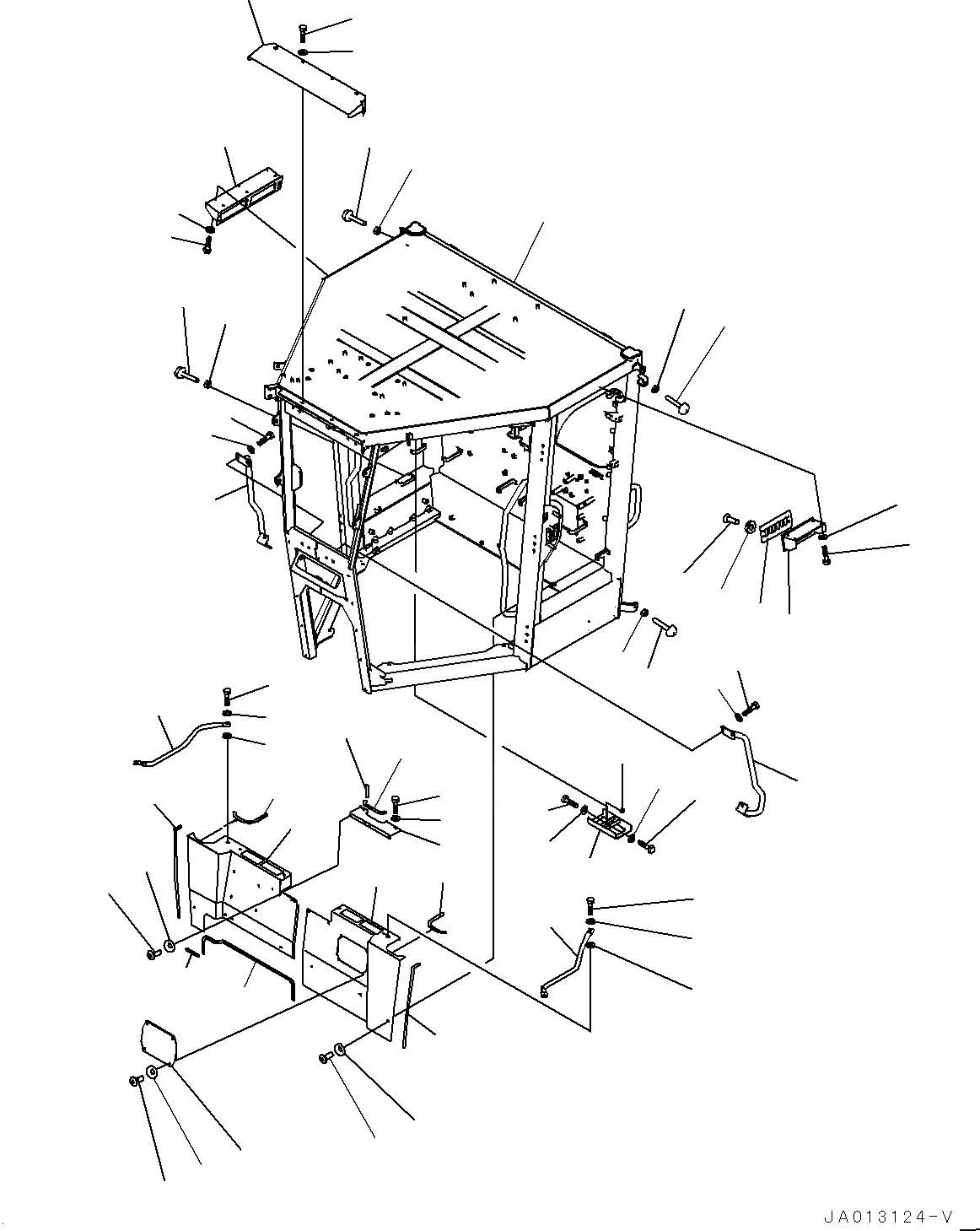 JA013124-V