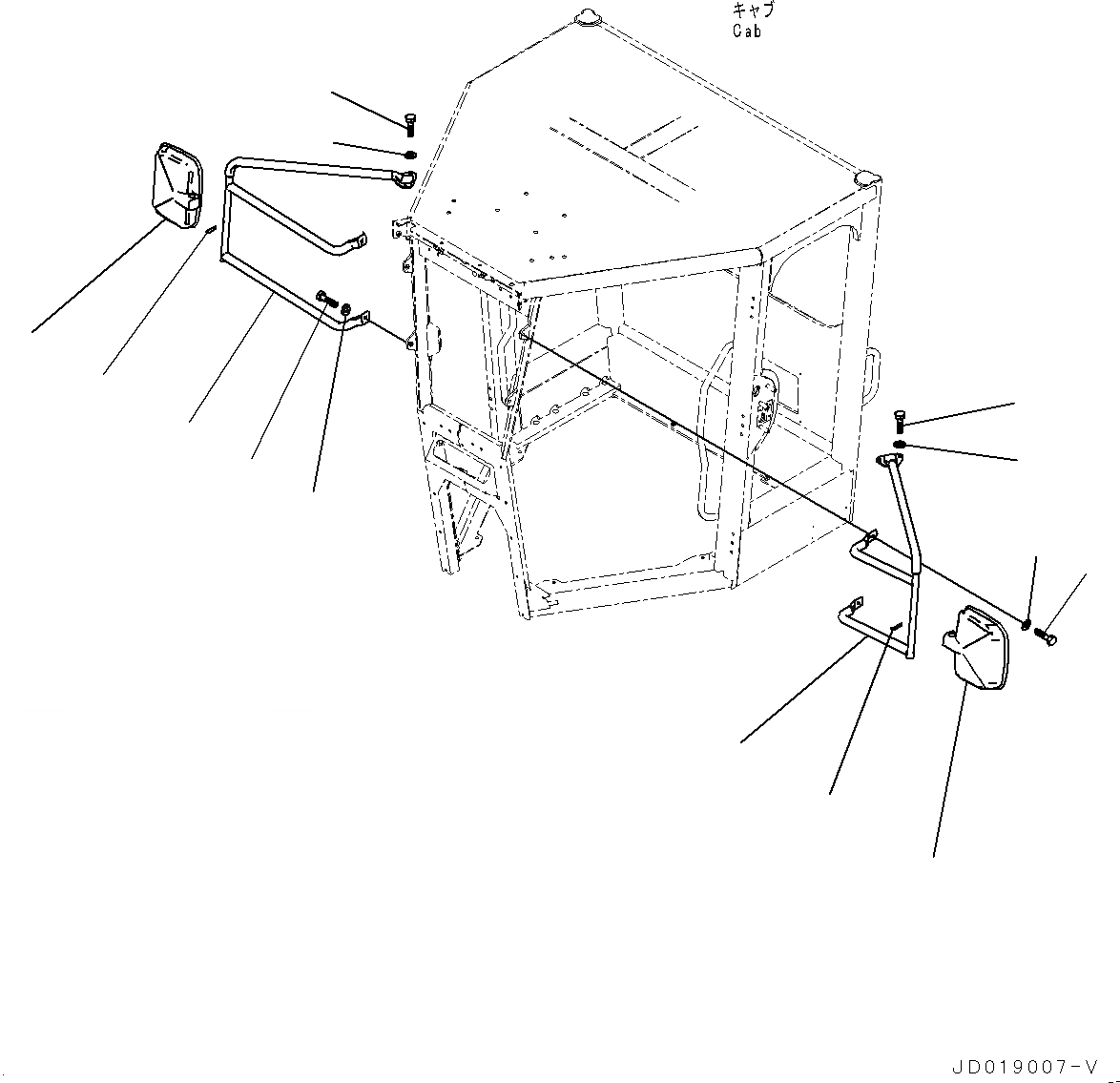 キャブ
Cab

JD019007-V