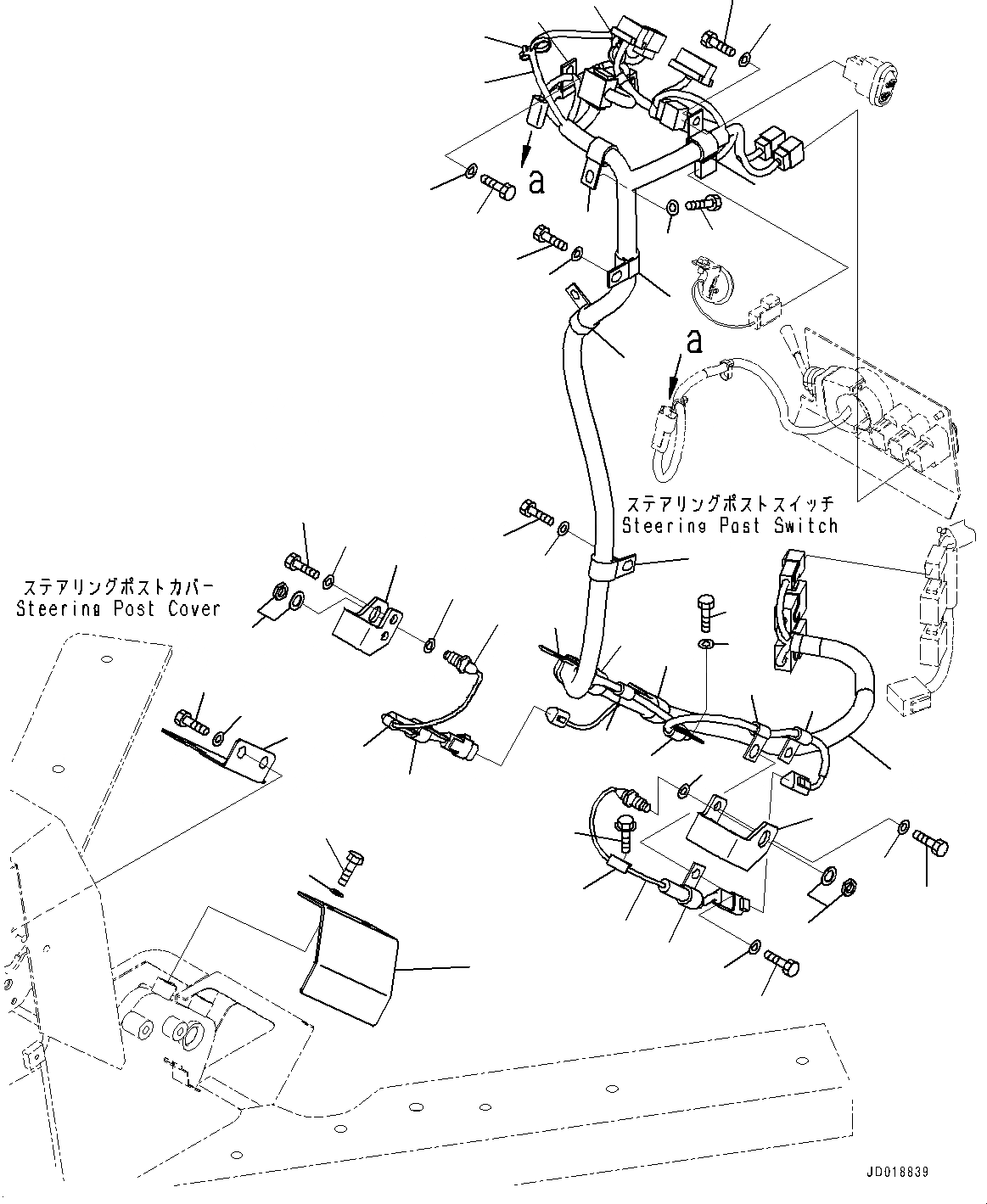 a

a

ステアリングポストスイッチ
Steering Post Switch

ステアリングポストカバー
Steering Post Cover

JD018839