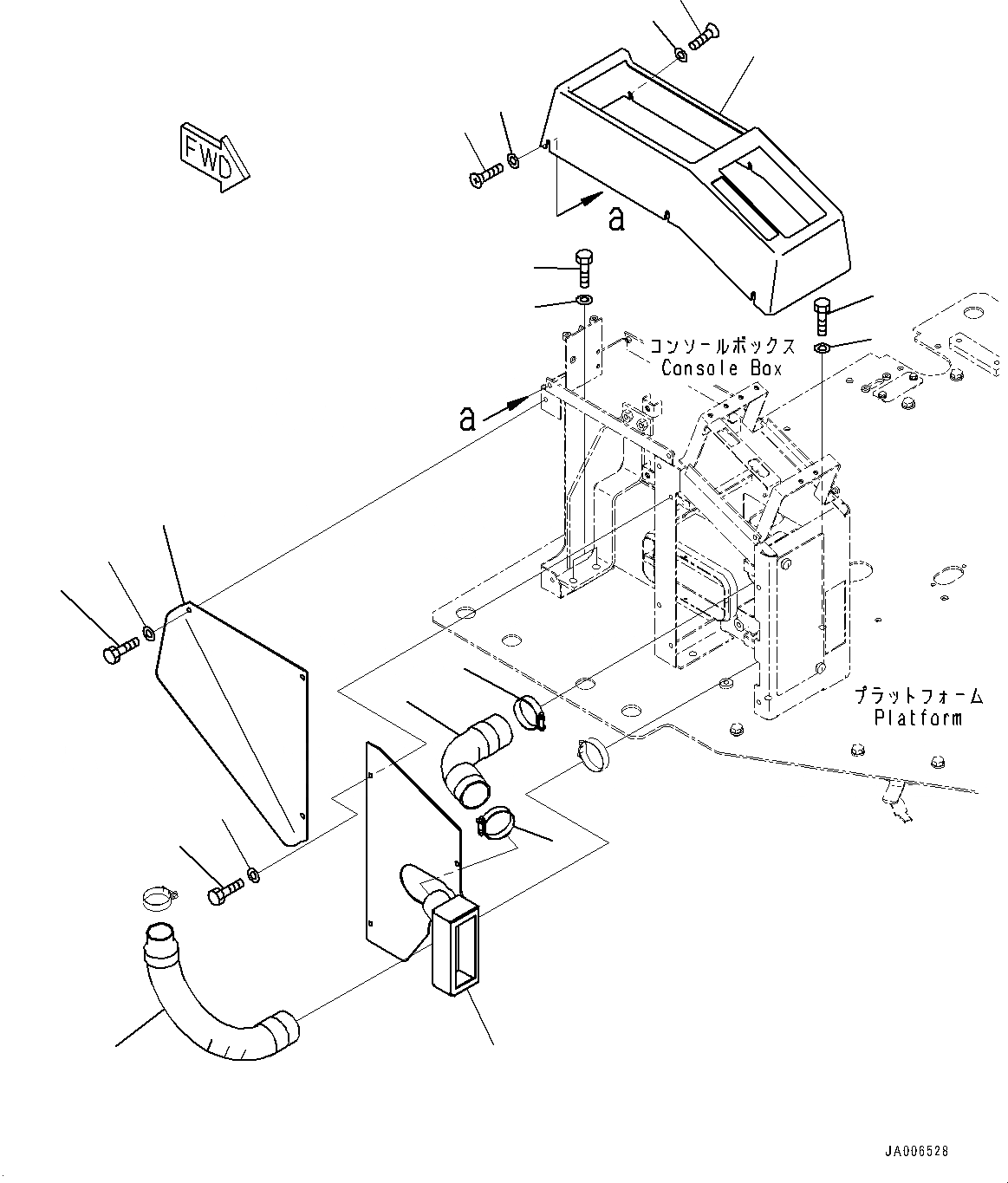 FWD

a

コンソールボックス
Console Box

a

プラットフォーム
Platform

JA006528