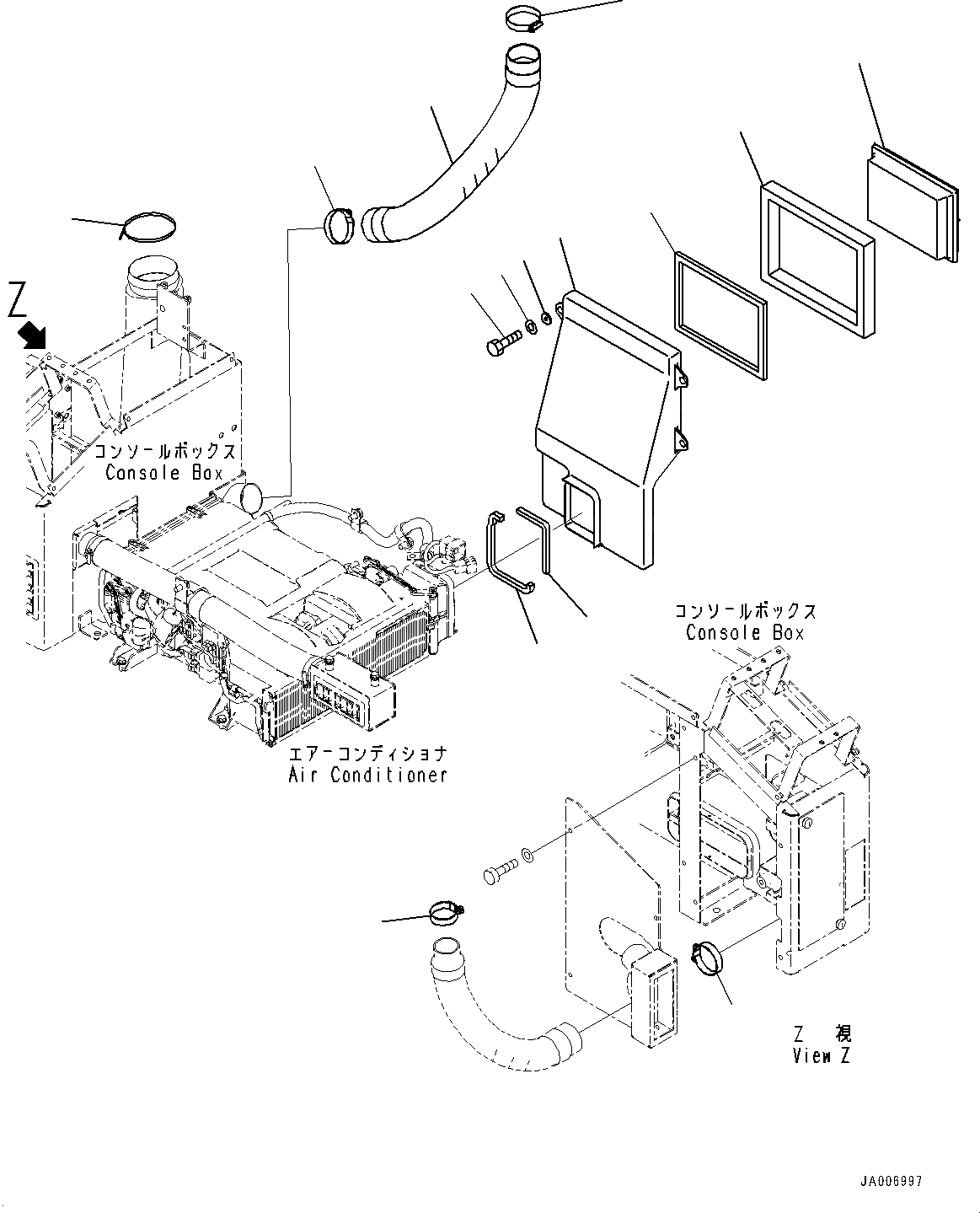 Z

コンソールボックス
Console Box

コンソールボックス
Console Box

エアーコンディショナ
Air Conditioner

Z 視
View Z

JA006997