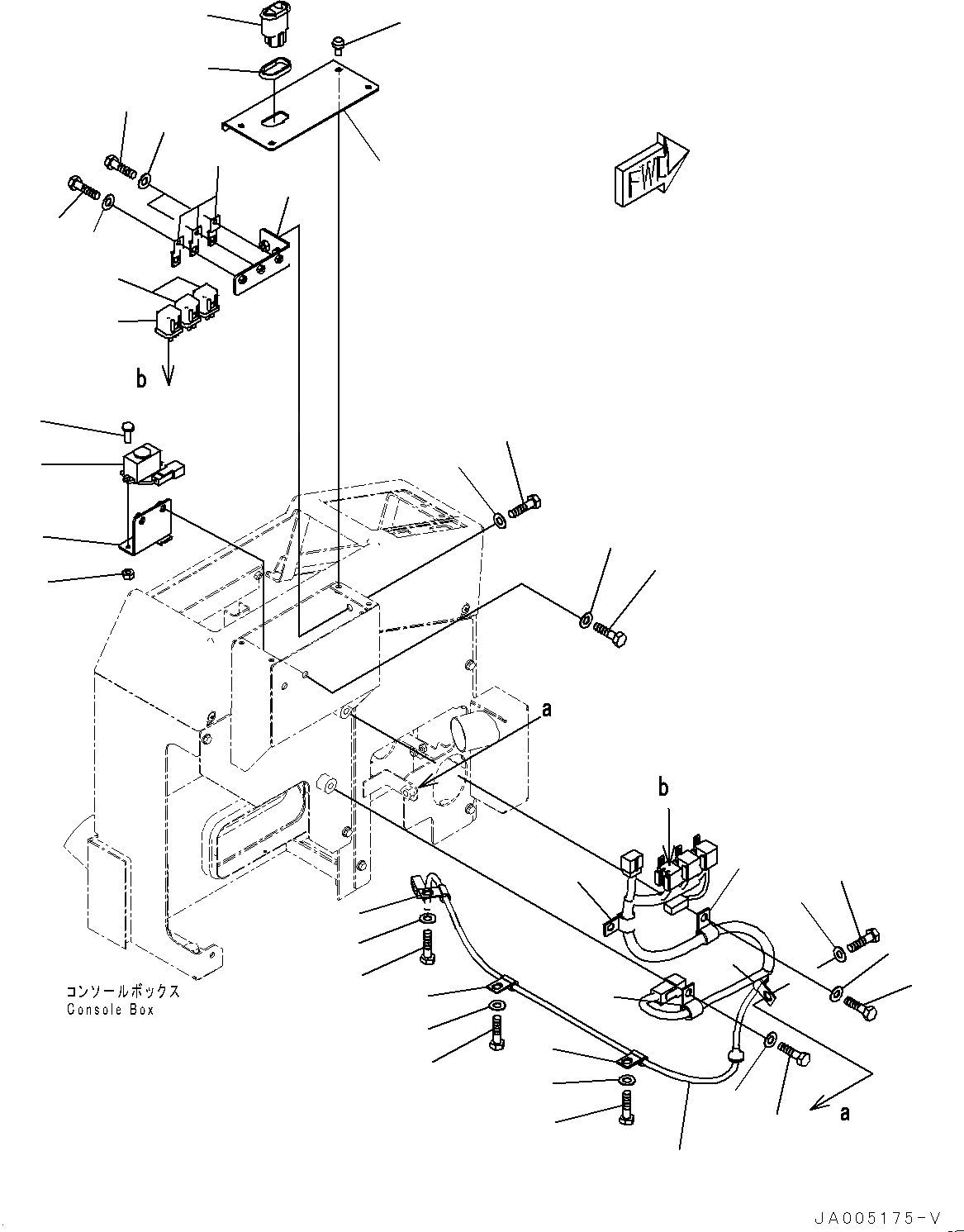 FWD

b

a

b

コンソールボックス
Console Box

a

JA005175-V