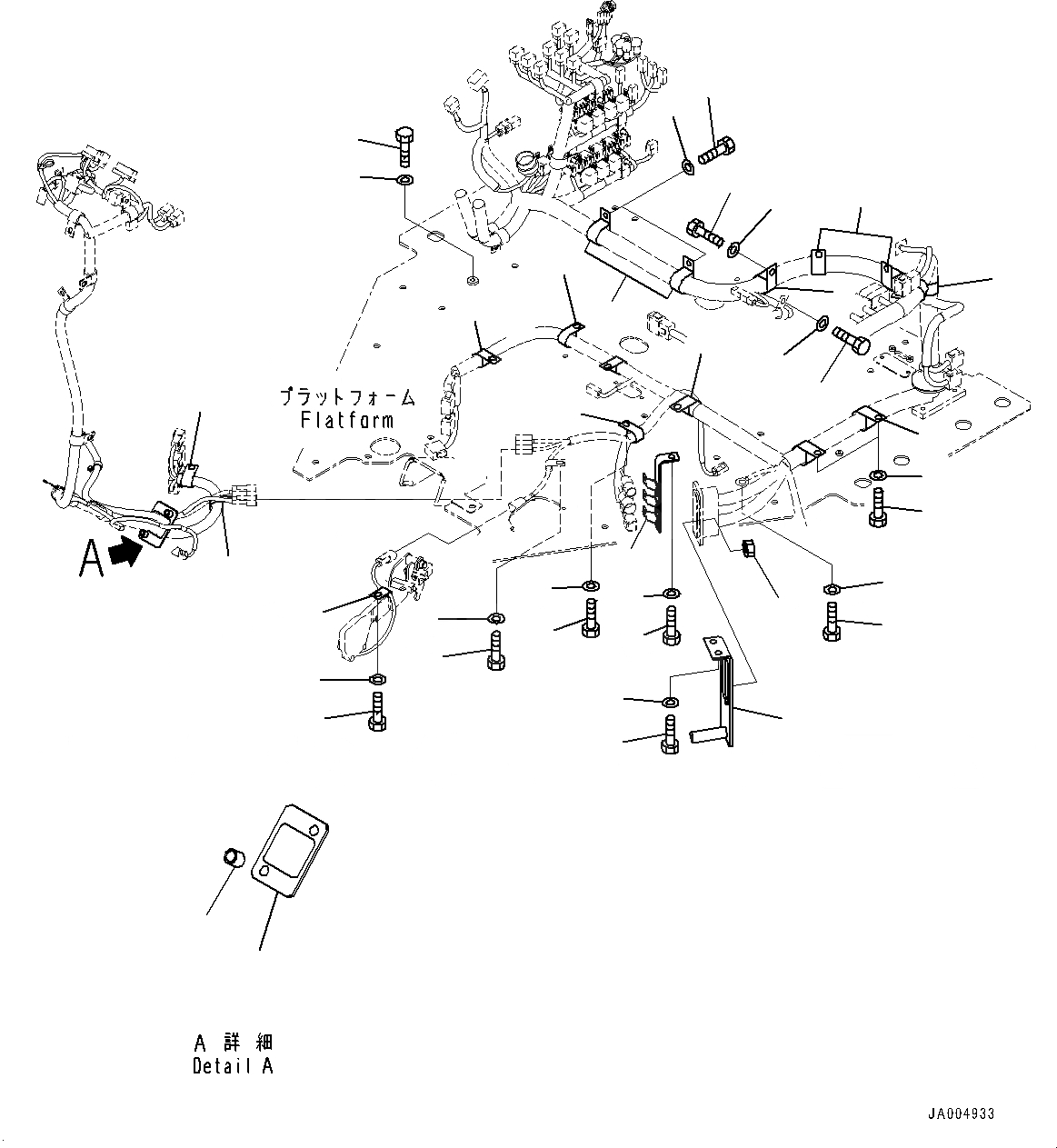 プラットフォーム
Flatform

A

A 詳細
Detail A

JA004933