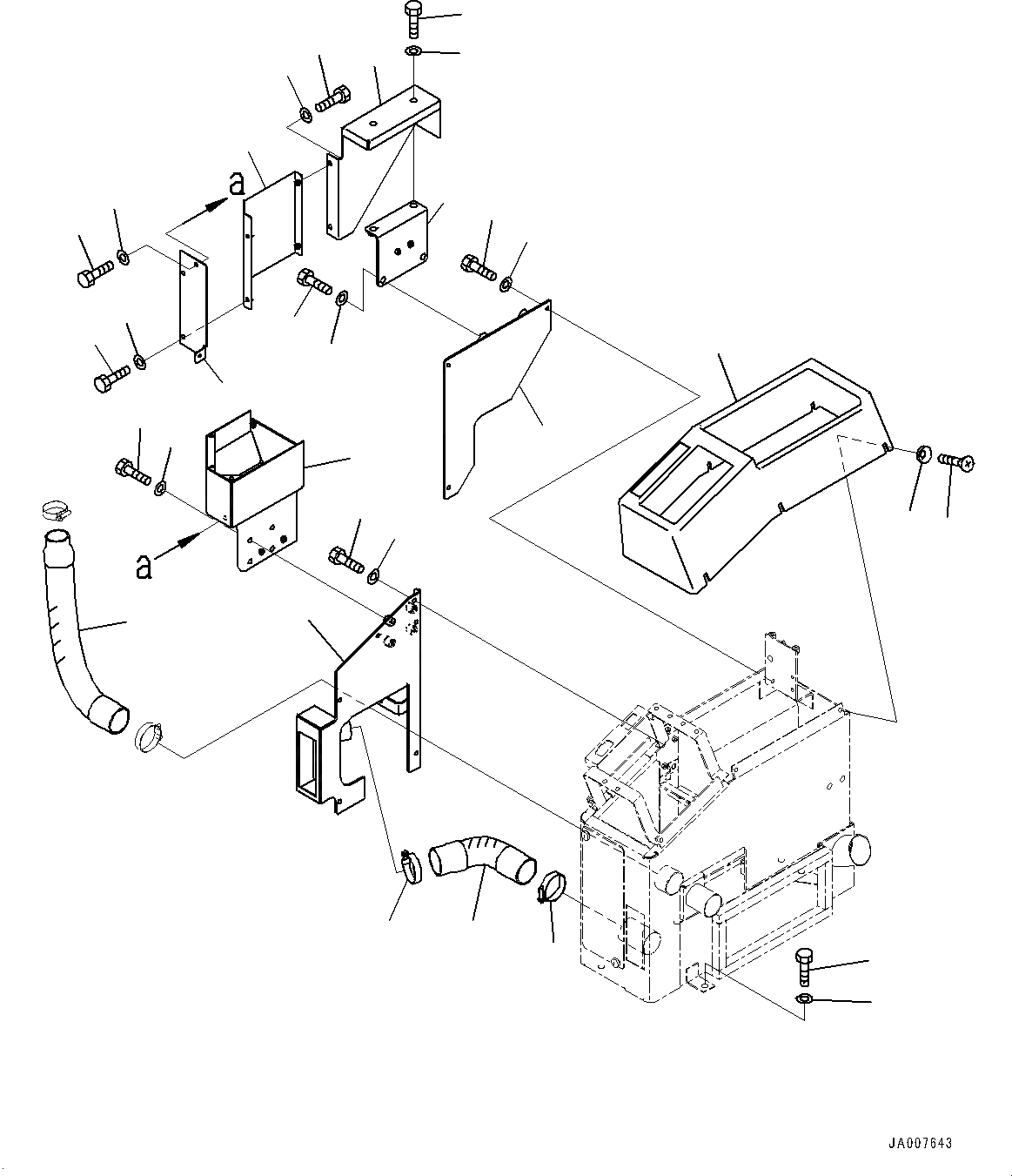 a

a

JA007643