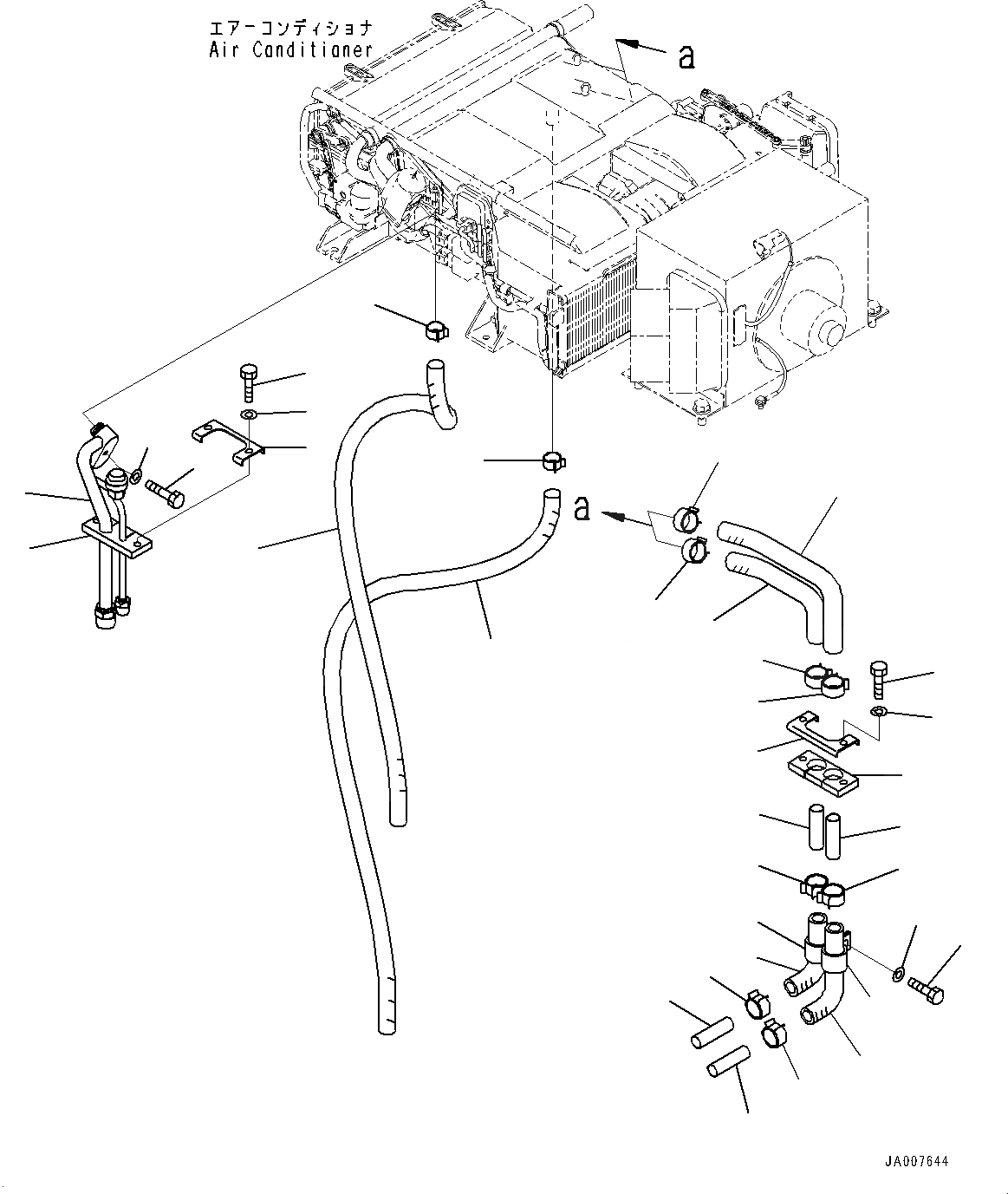 エアーコンディショナ
Air Canditianer

a

a

JA007644