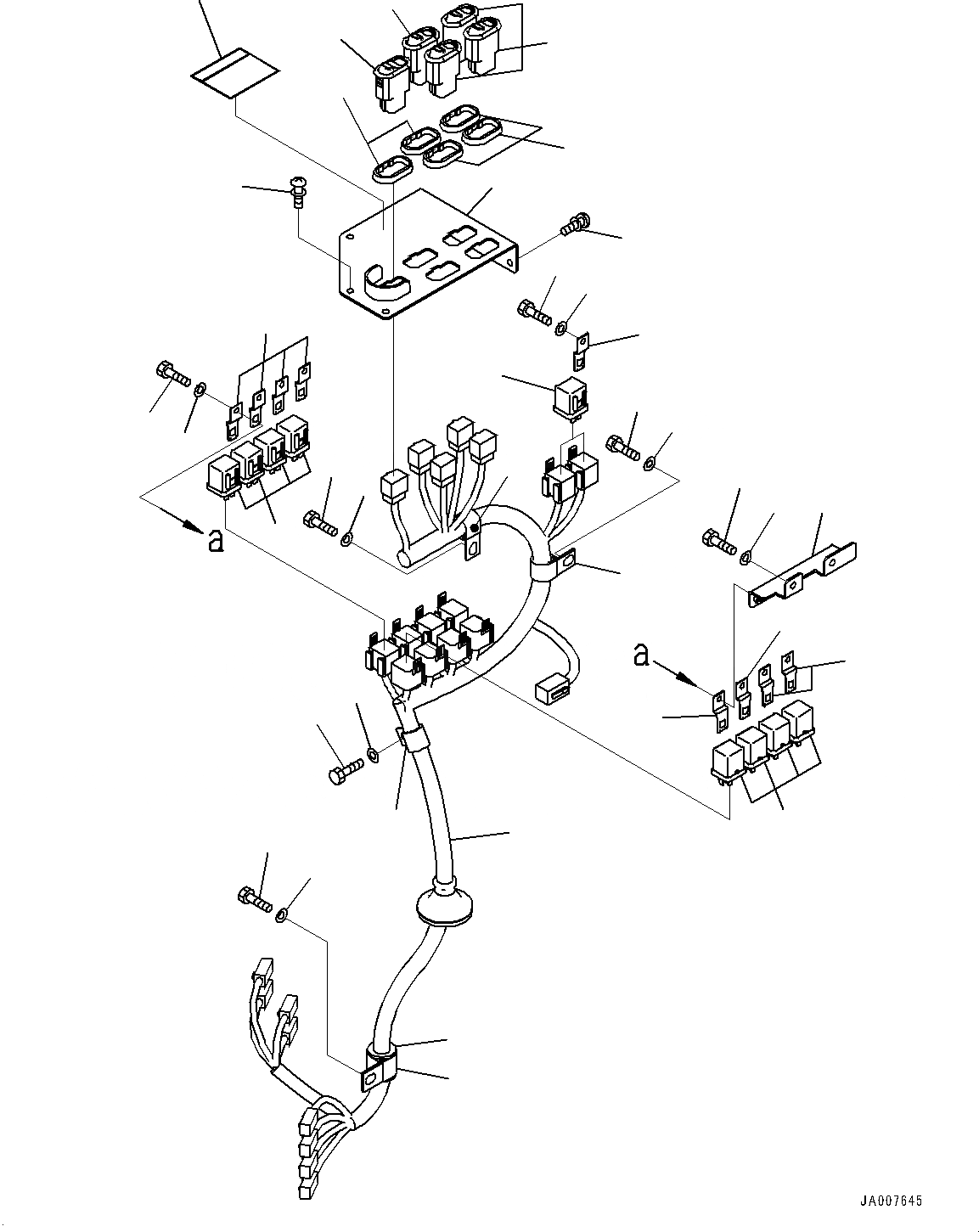 a

a

JA007645