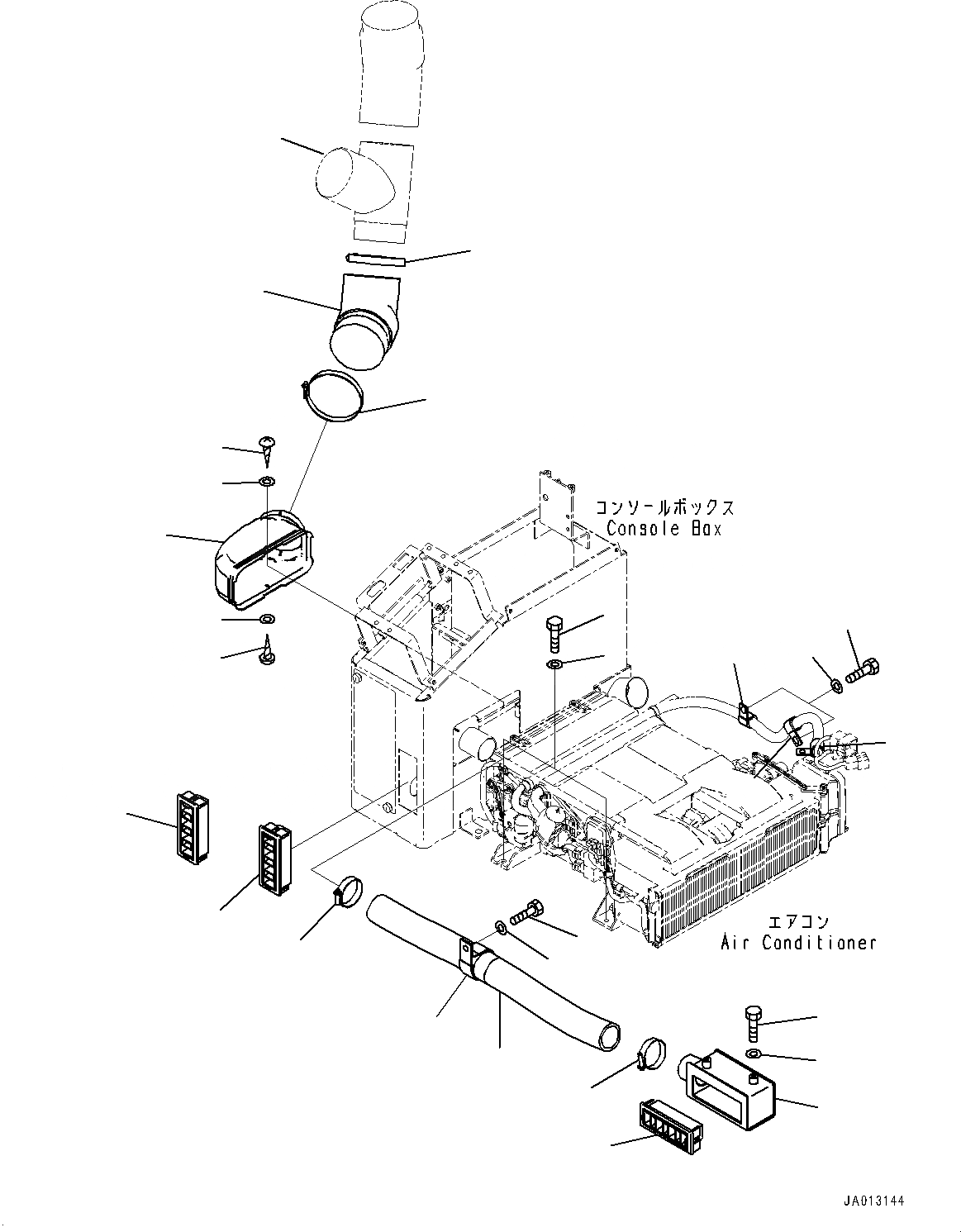 コンソールボックス
Console Box

エアコン
Air Conditioner

JA013144