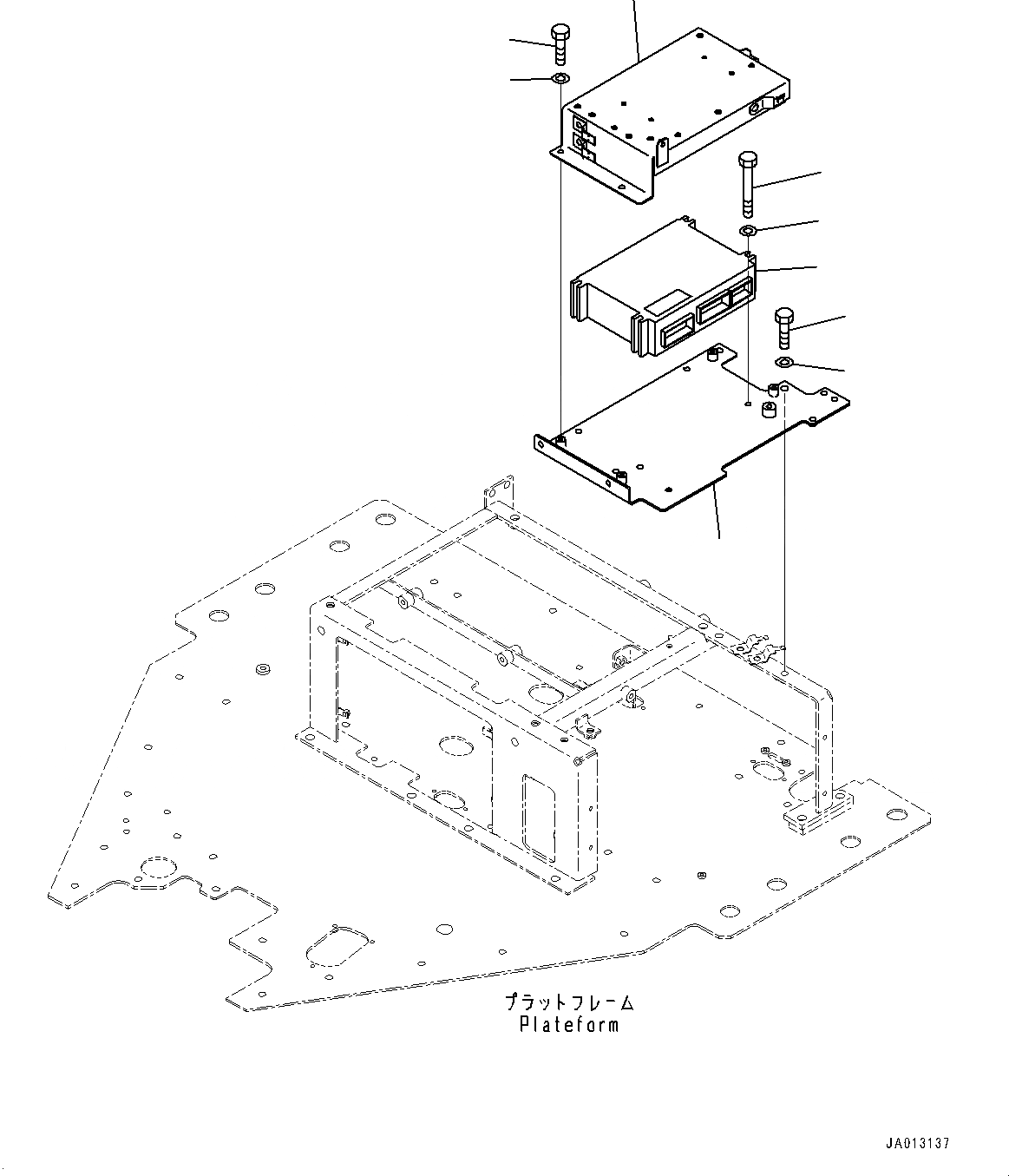 プラットフレーム
Plateform

JA013137