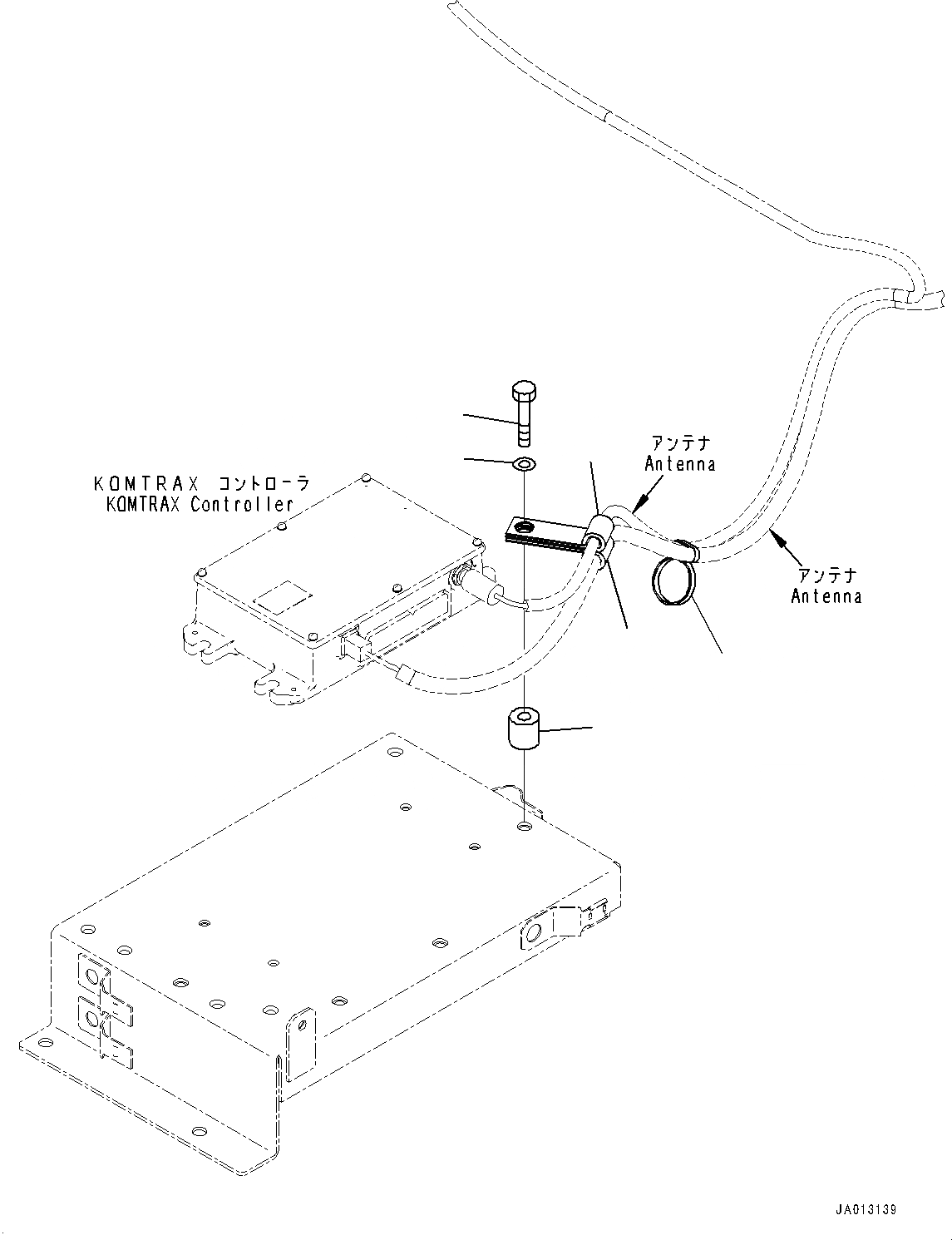 KOMTRAX コントローラ
KOMTRAX Controller

アンテナ
Antenna

アンテナ
Antenna

JA013139