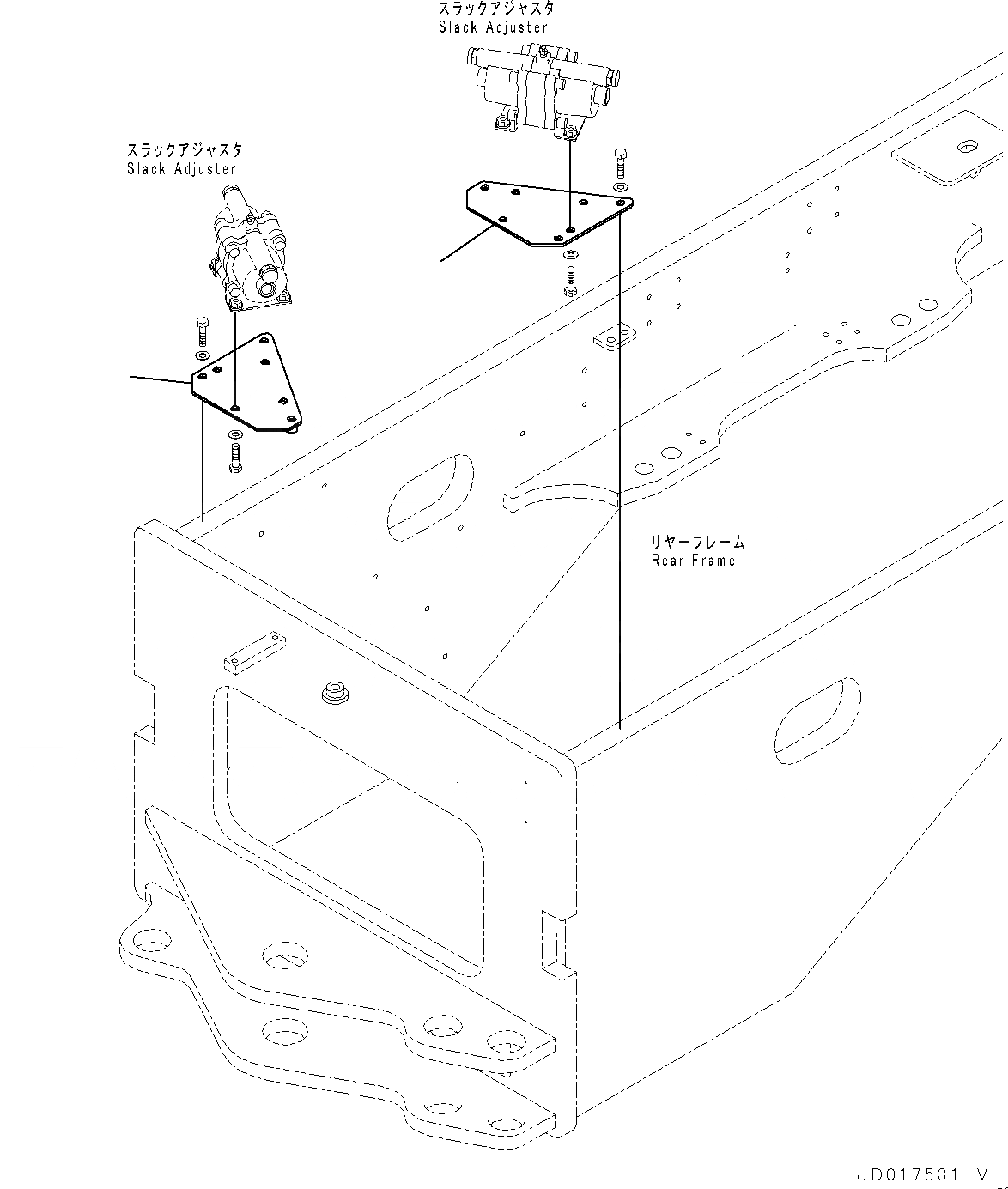 スラックアジャスタ
Slack Adjuster

スラックアジャスタ
Slack Adjuster

リヤーフレーム
Rear Frame

JD017531-V