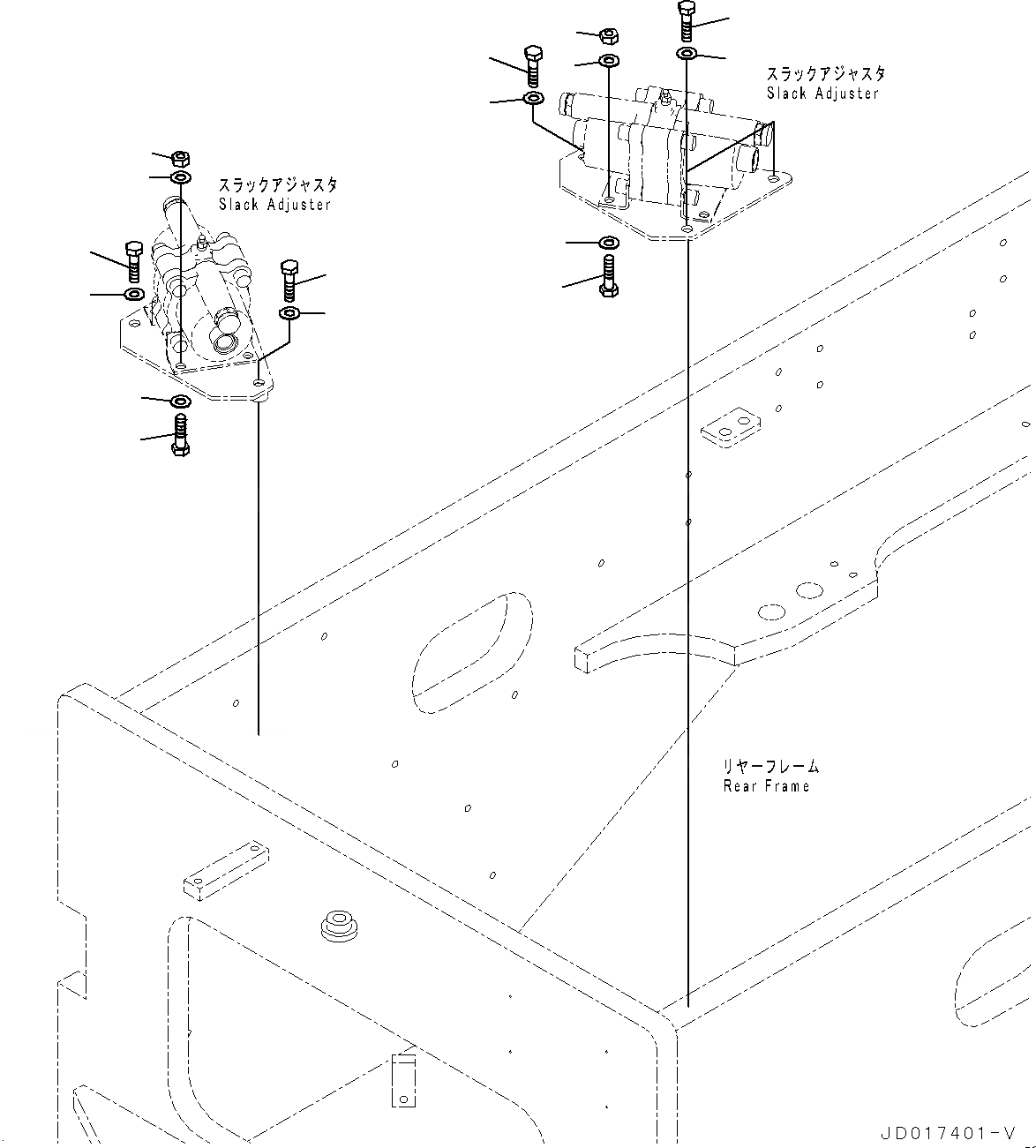 スラックアジャスタ
Slack Adjuster

スラックアジャスタ
Slack Adjuster

リヤーフレーム
Rear Frame

JD017401-V