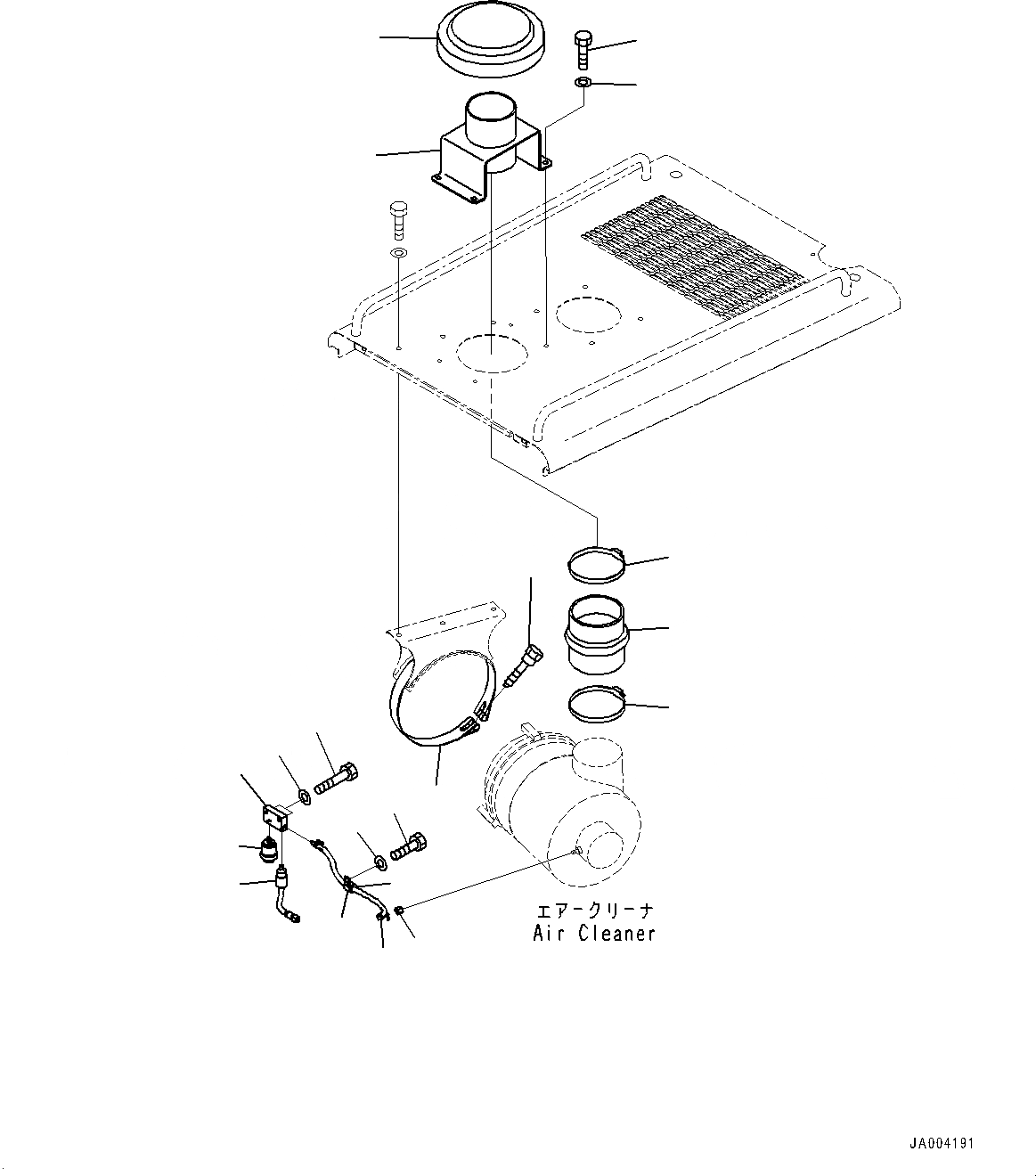 エアークリーナ
Air Cleaner

JA004191