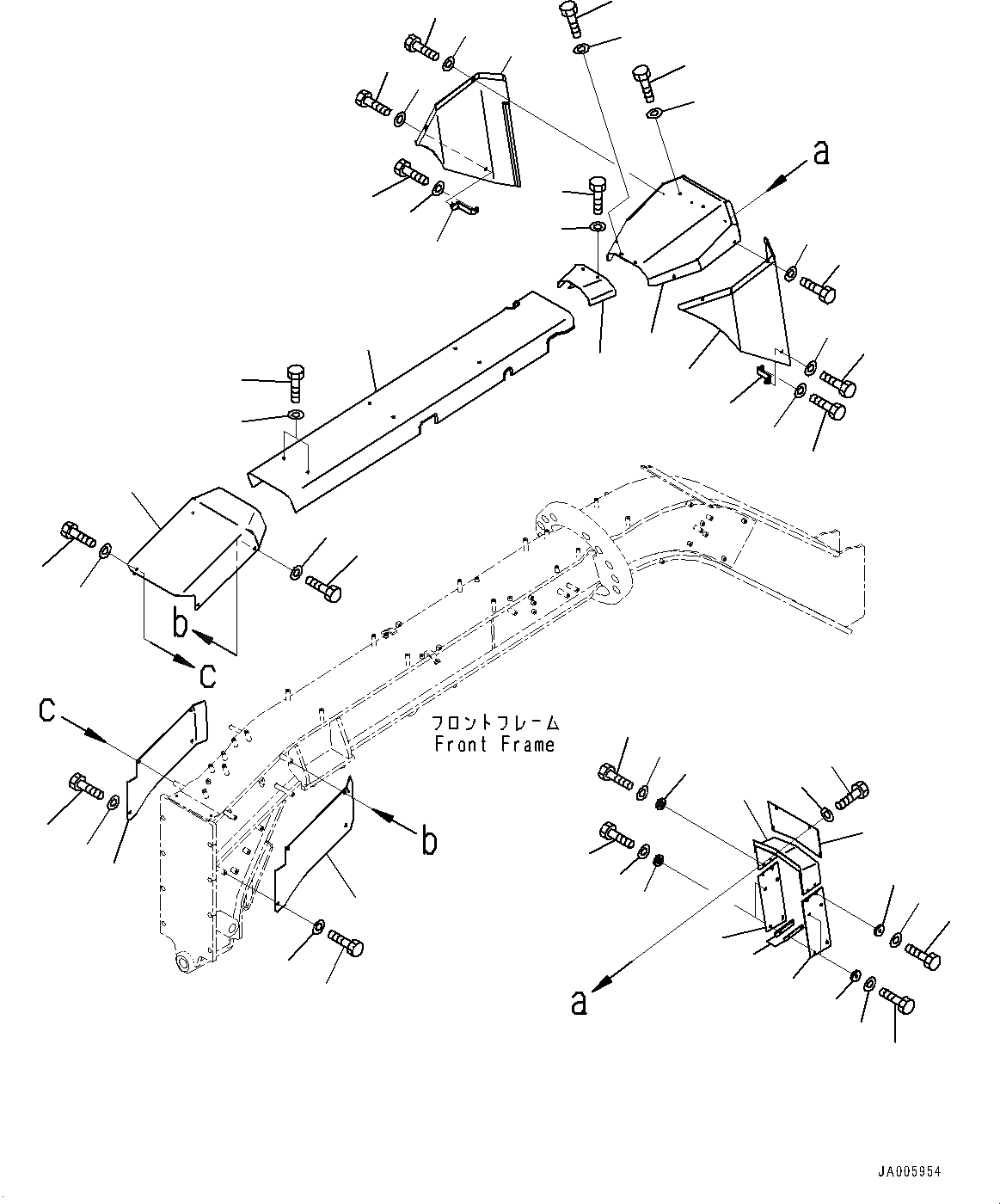 a

b

c

c

フロントフレーム
Front Frame

b

a

JA005954