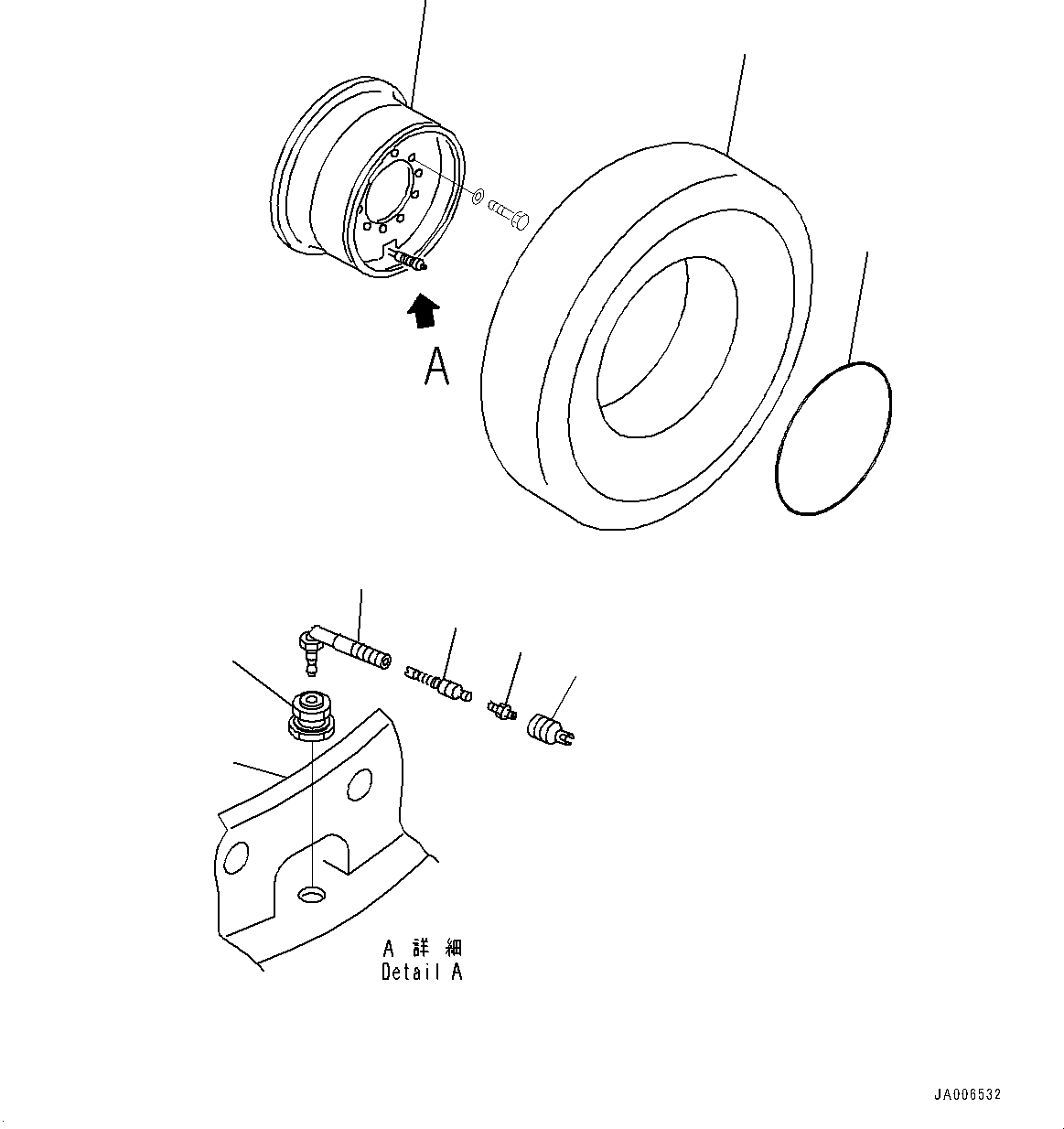 A

A 詳 細
Detail A

JA006532