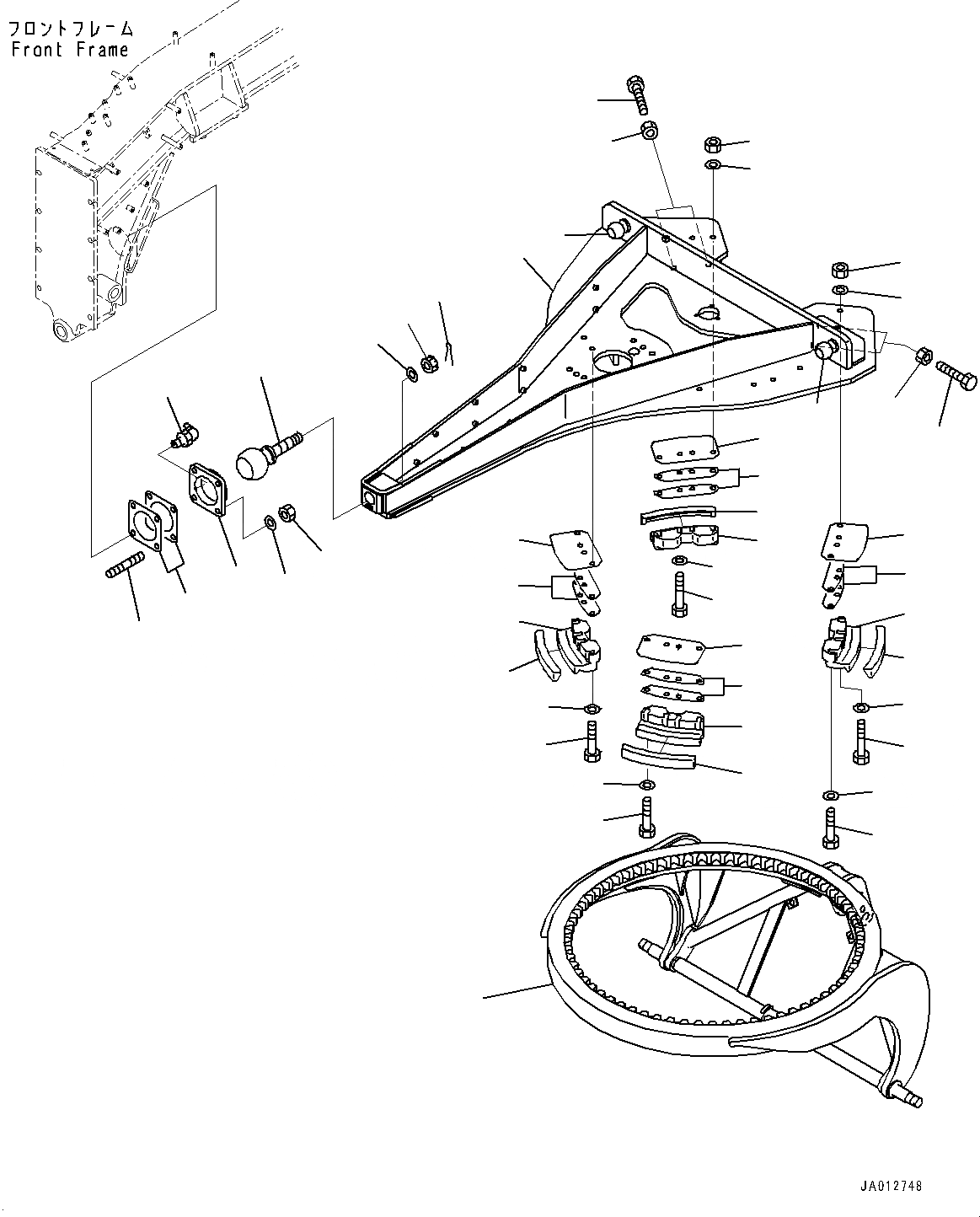 フロントフレーム
Front Frame

JA012748