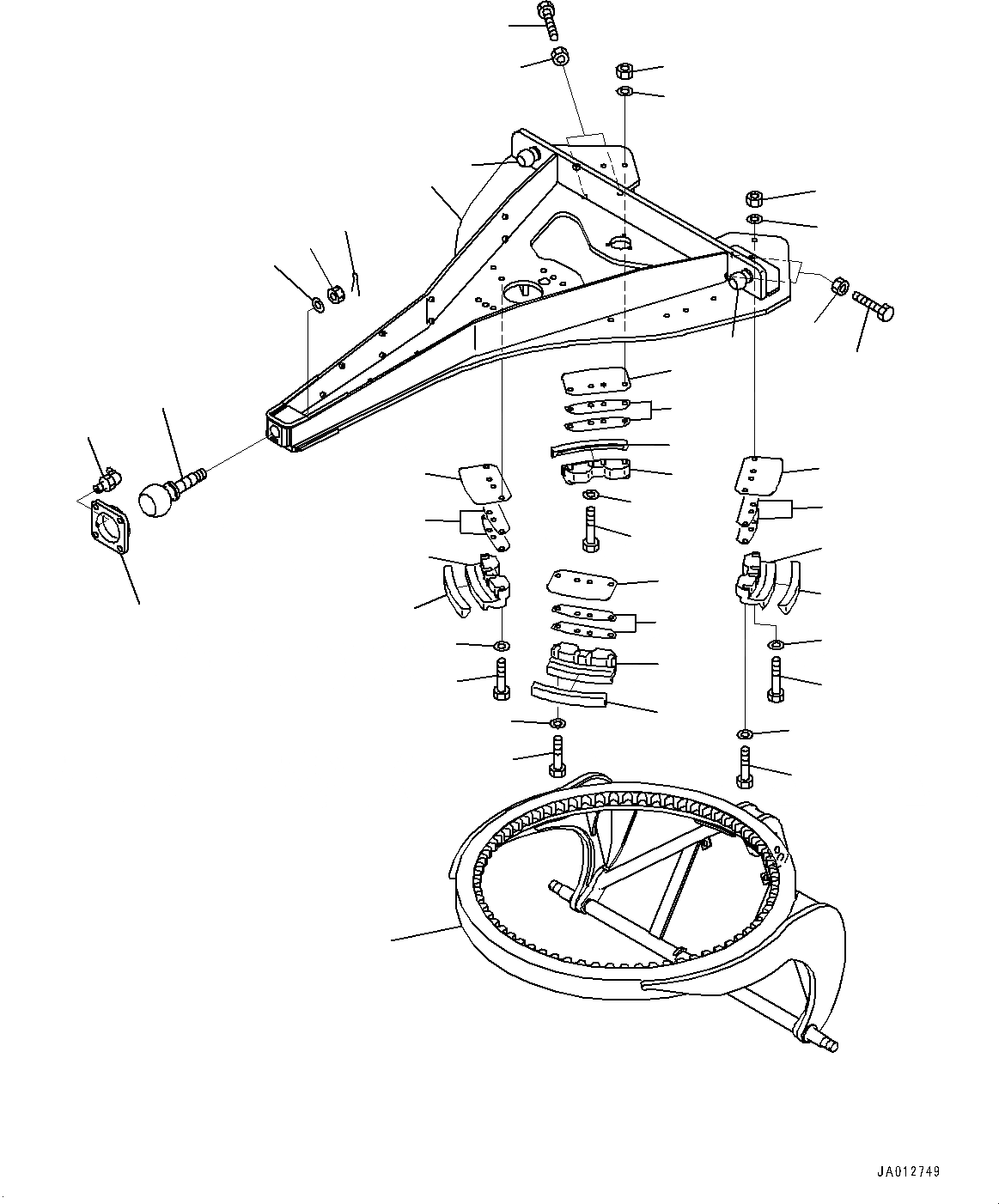 JA012749