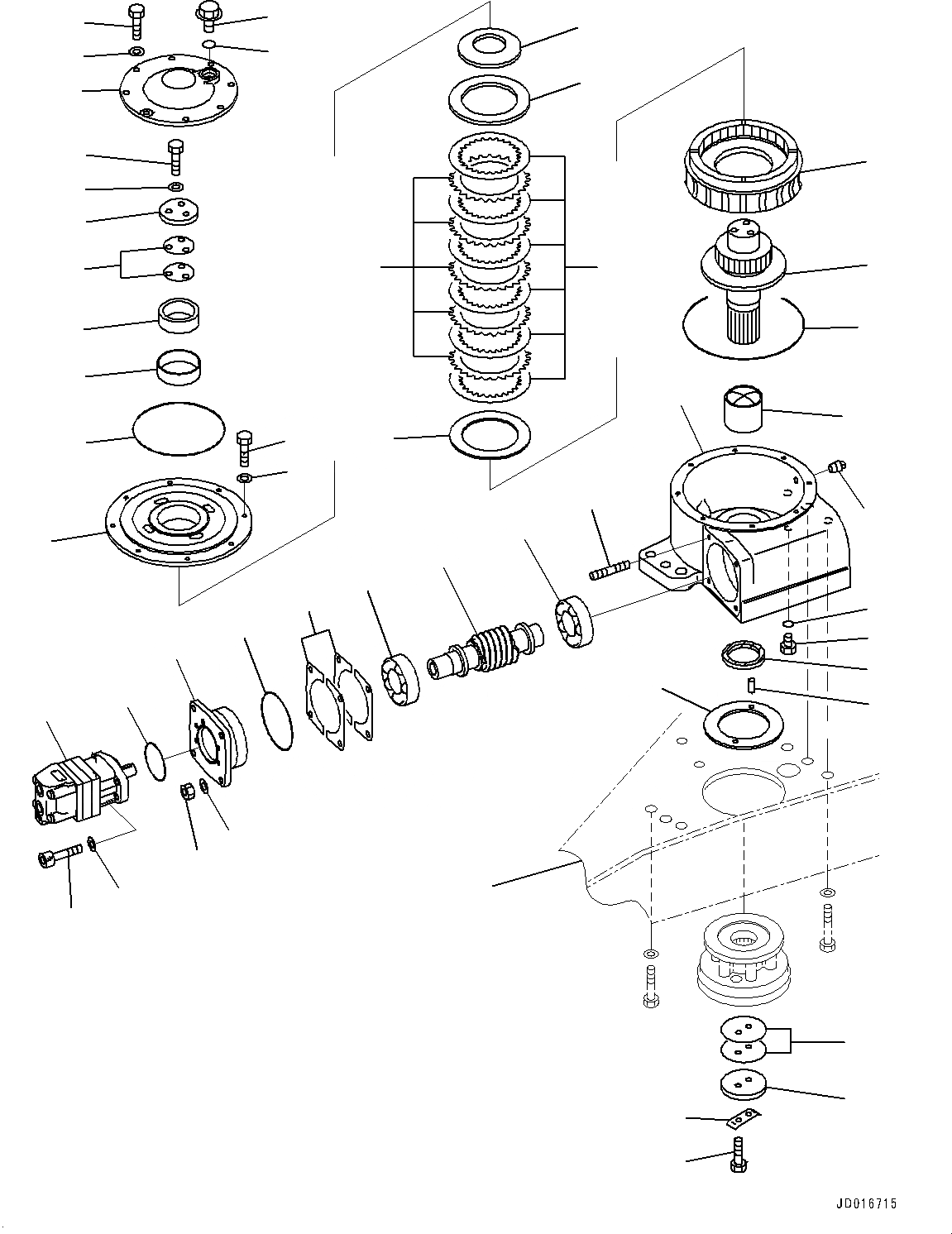 JD016715