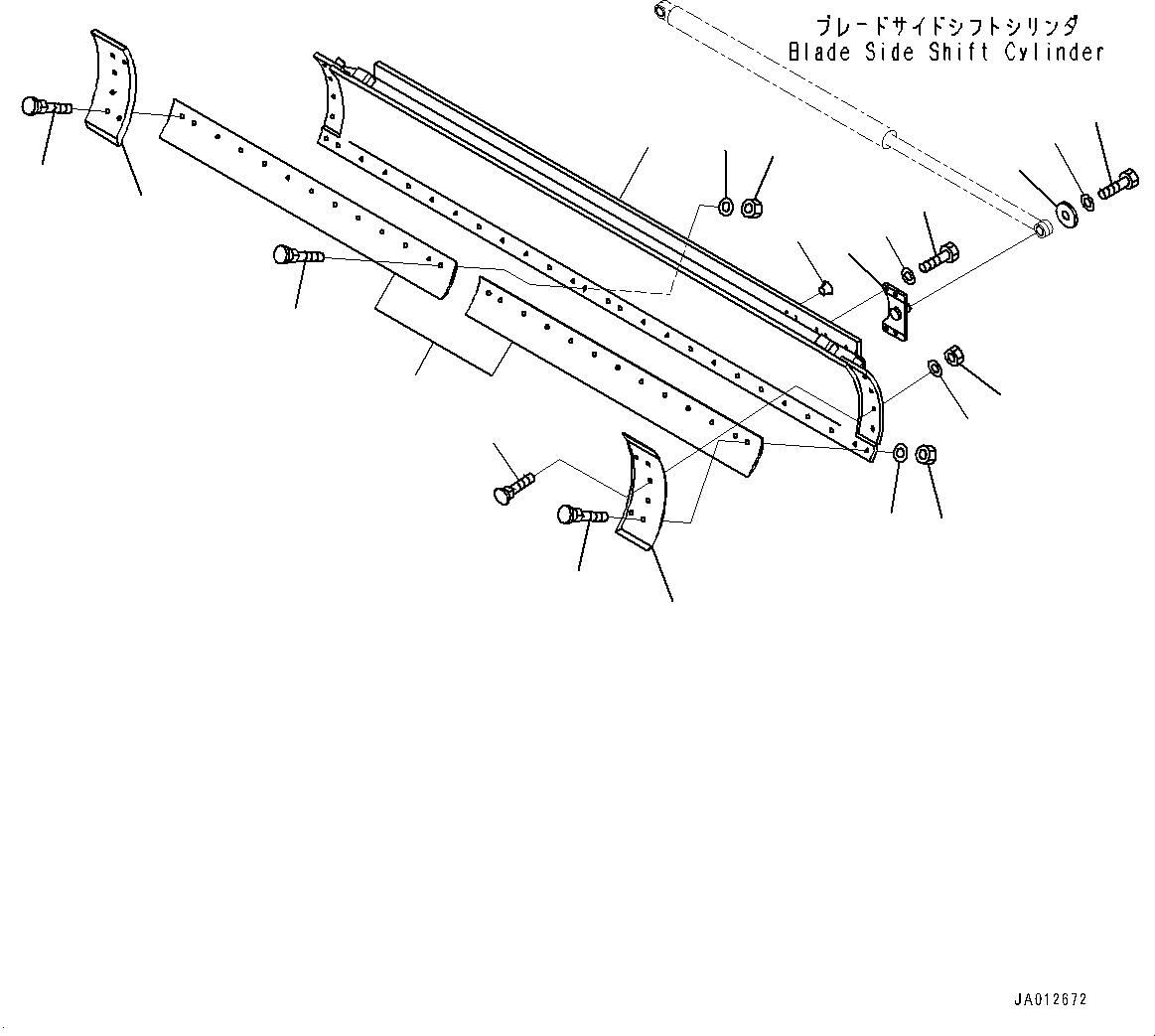 ブレードサイドシフトシリンダ
Blade Side Shift Cylinder

JA012672