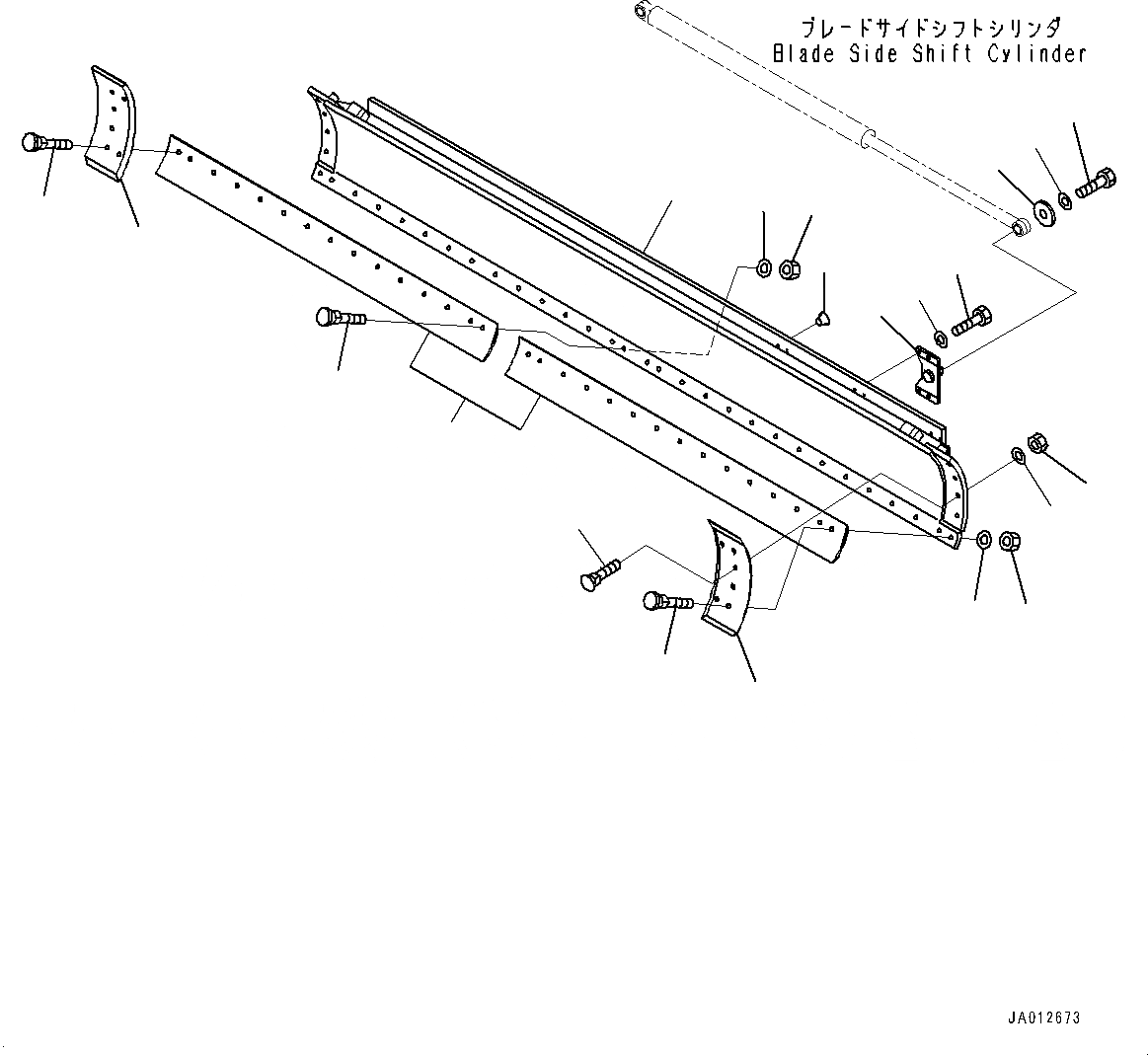 ブレードサイドシフトシリンダ
Blade Side Shift Cylinder

JA012673