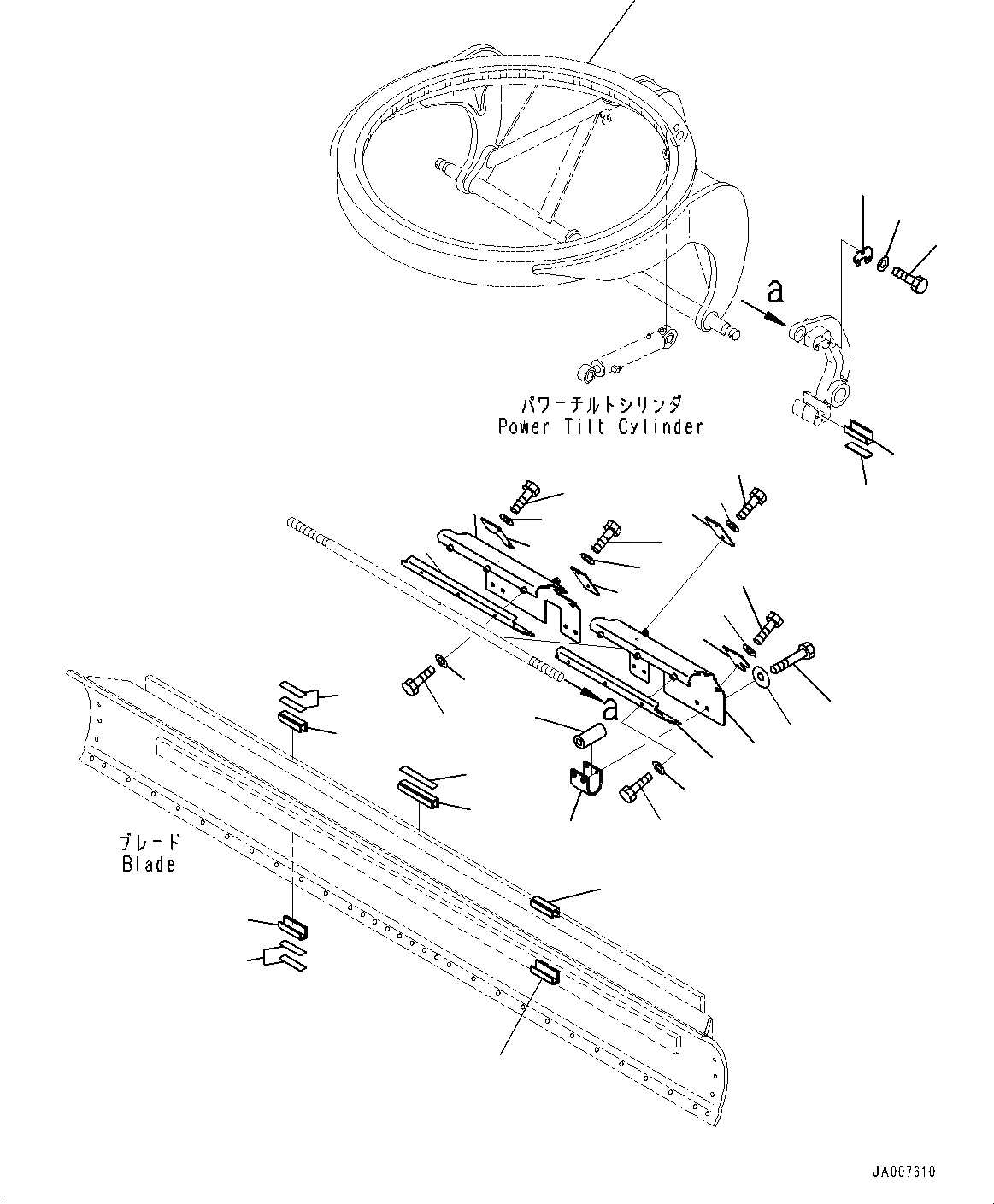 a

パワーチルトシリンダ
Power Tilt Cylinder

a

ブレード
Blade

JA007610