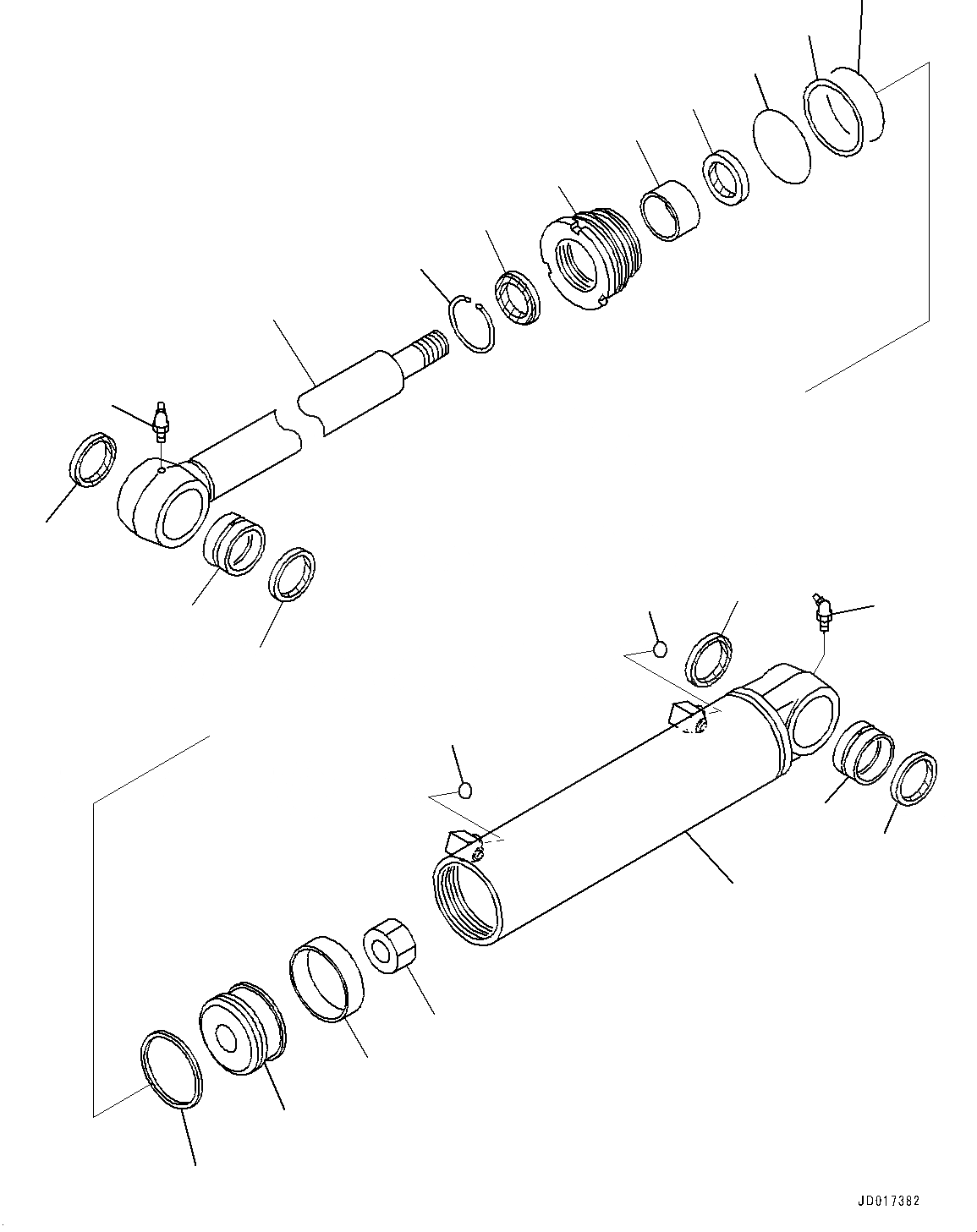 JD017382