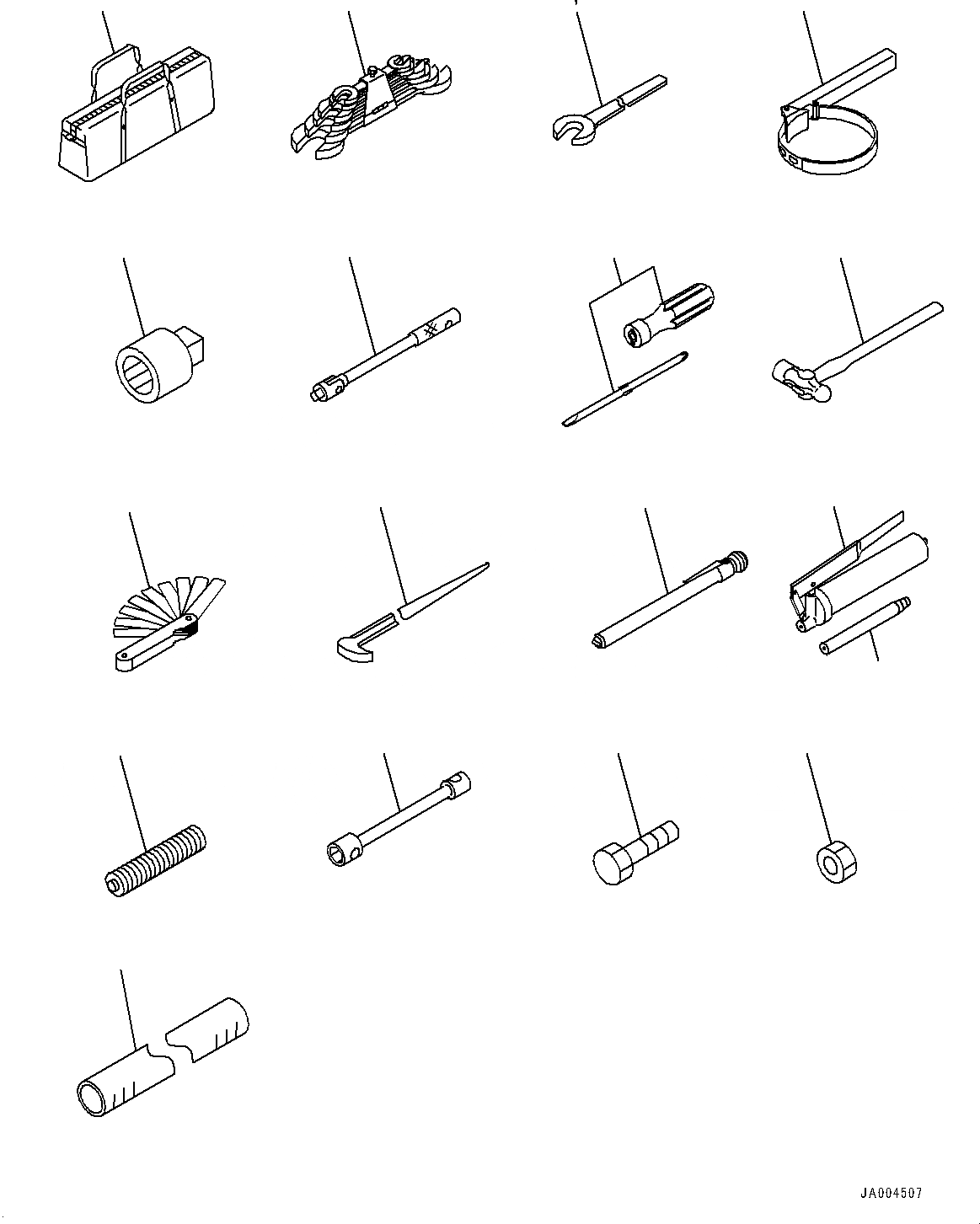 JA004507