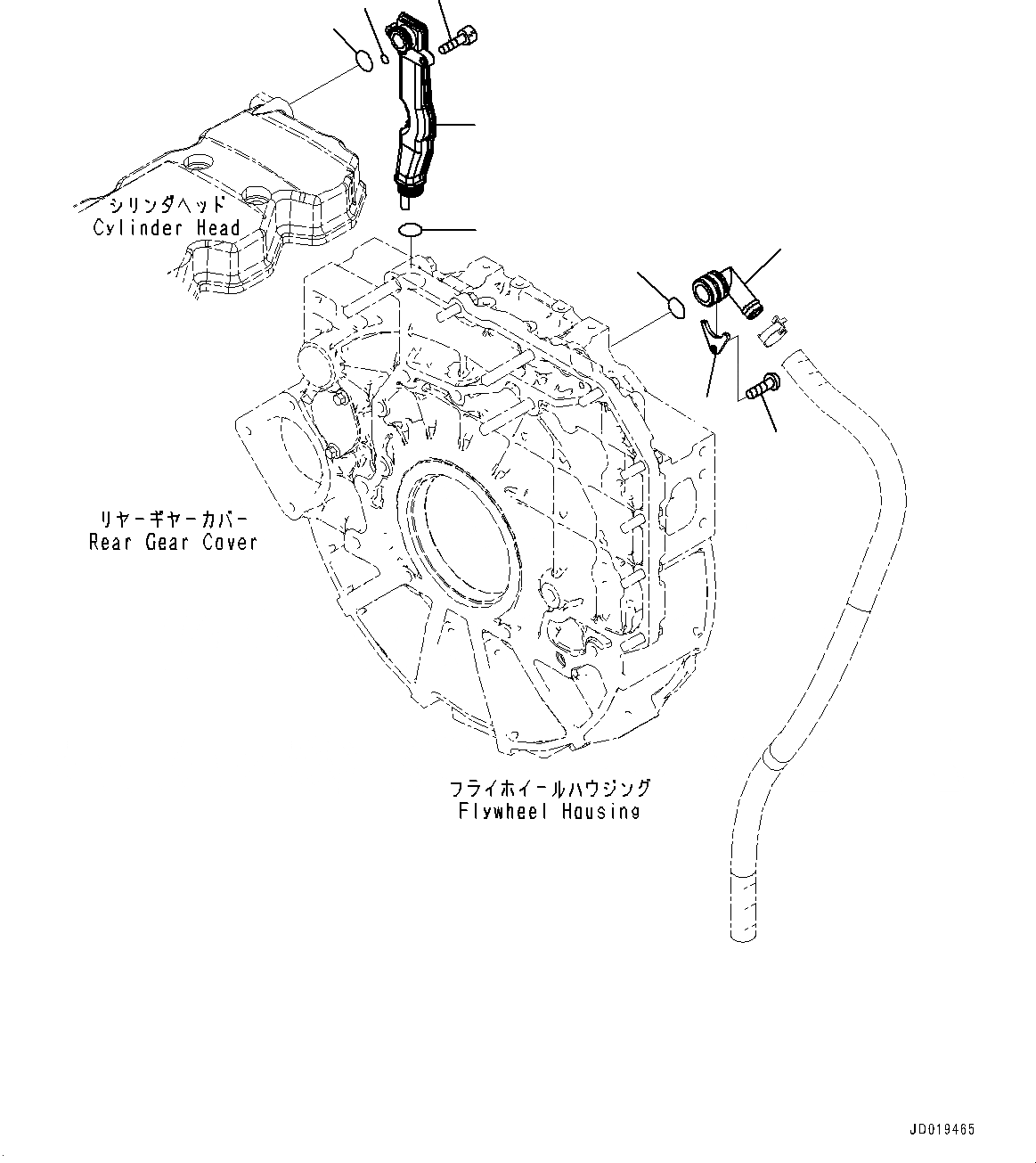 シリンダヘッド
Cylinder Head

リヤーギヤーカバー
Rear Gear Cover

フライホイールハウジング
Flywheel Housing

JD019465