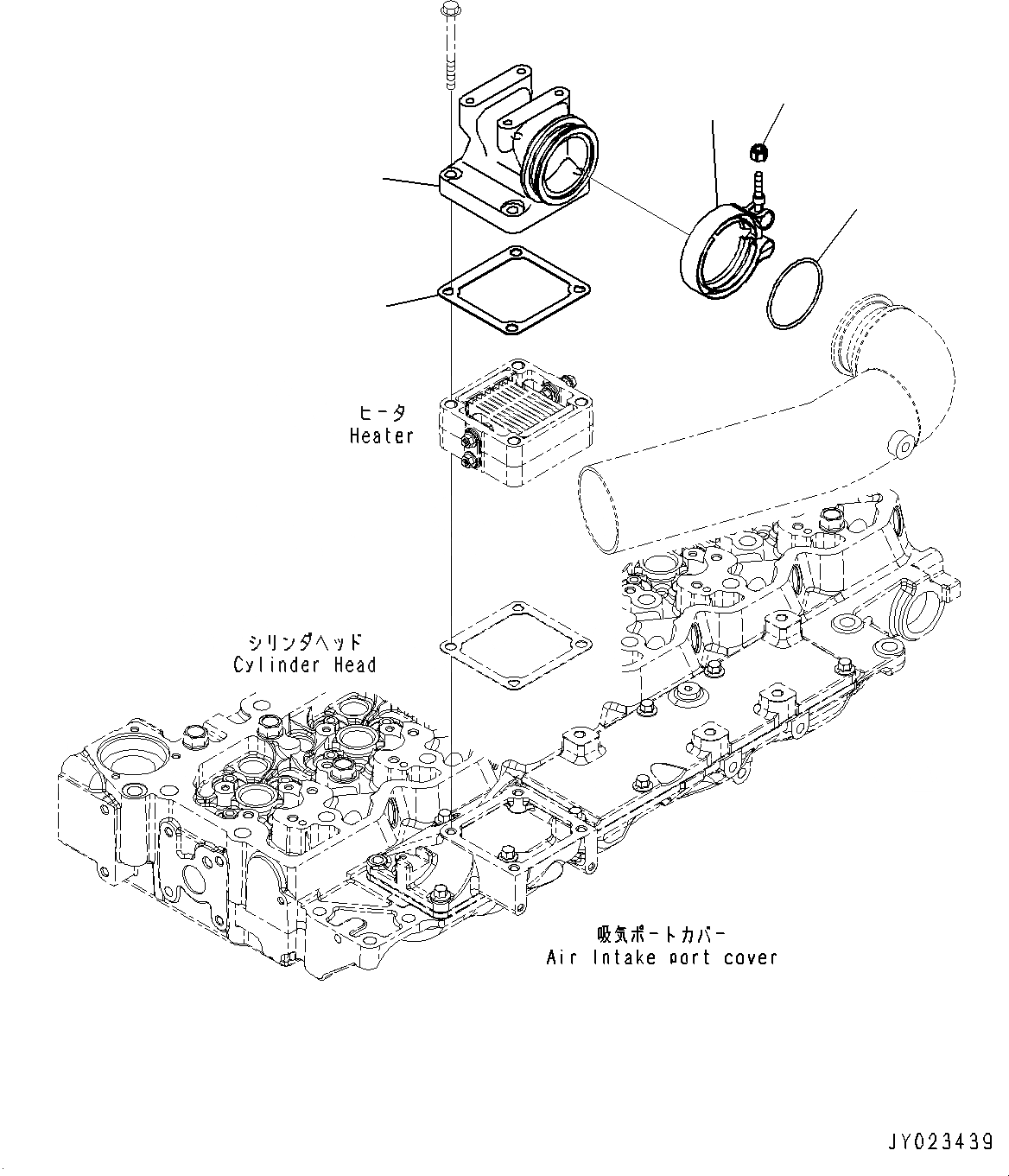 ヒータ
Heater

シリンダヘッド
Cylinder Head

吸気ポートカバー
Air Intake port cover

JY023439