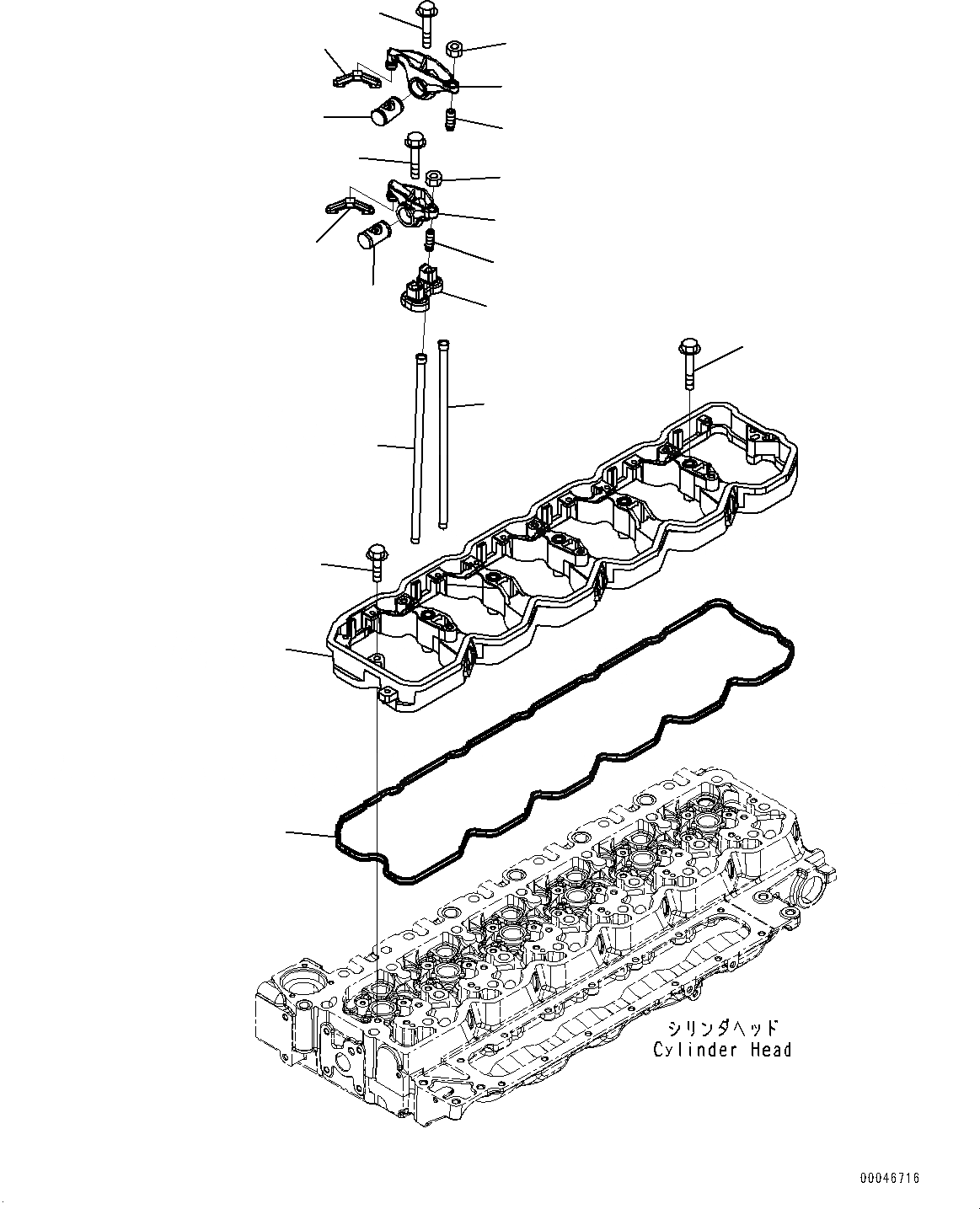 シリンダヘッド
Cylinder Head

00046716