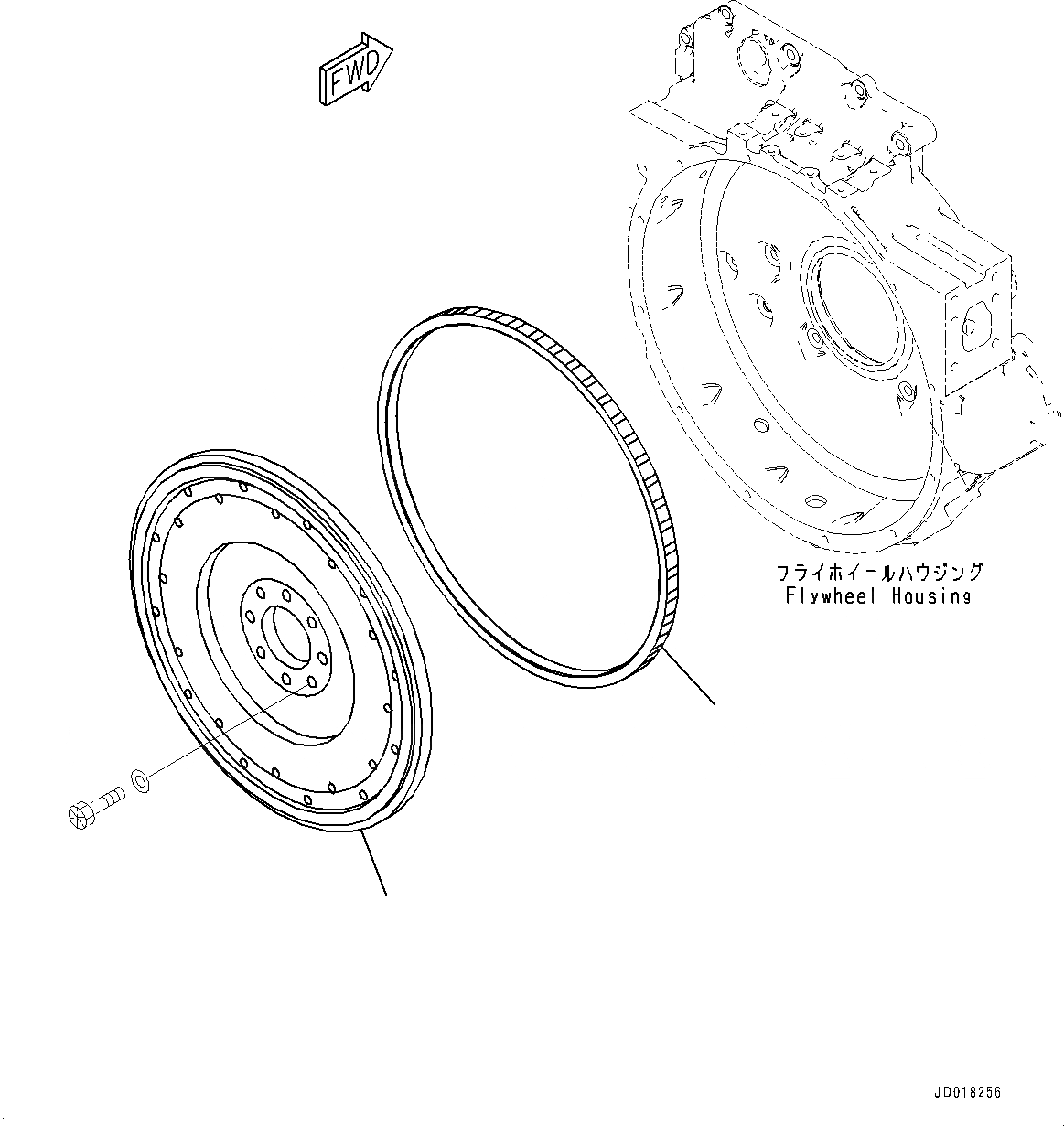 FWD

フライホイールハウジング
Flywheel Housing

JD018256