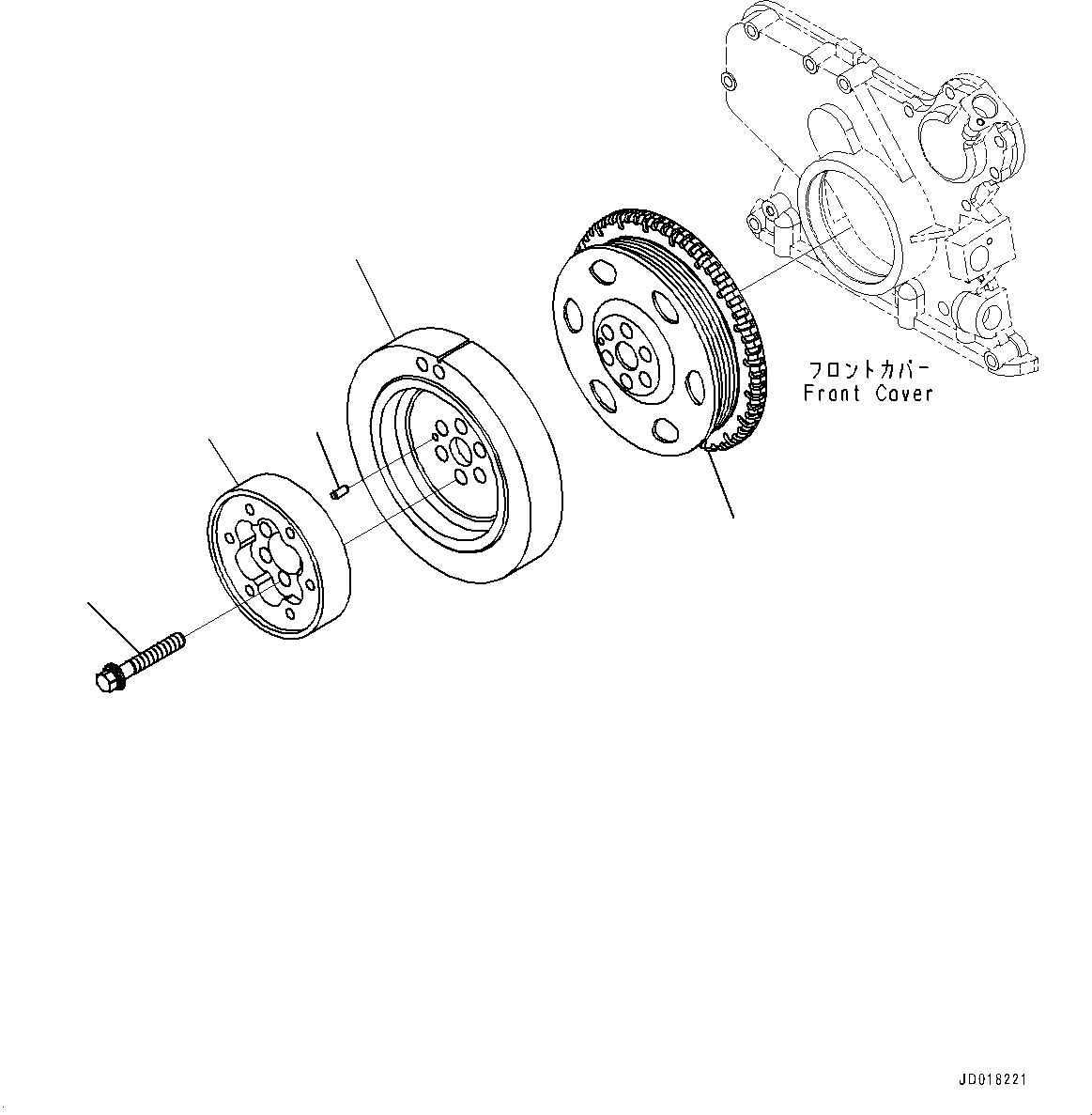 フロントカバー
Front Cover

JD018221