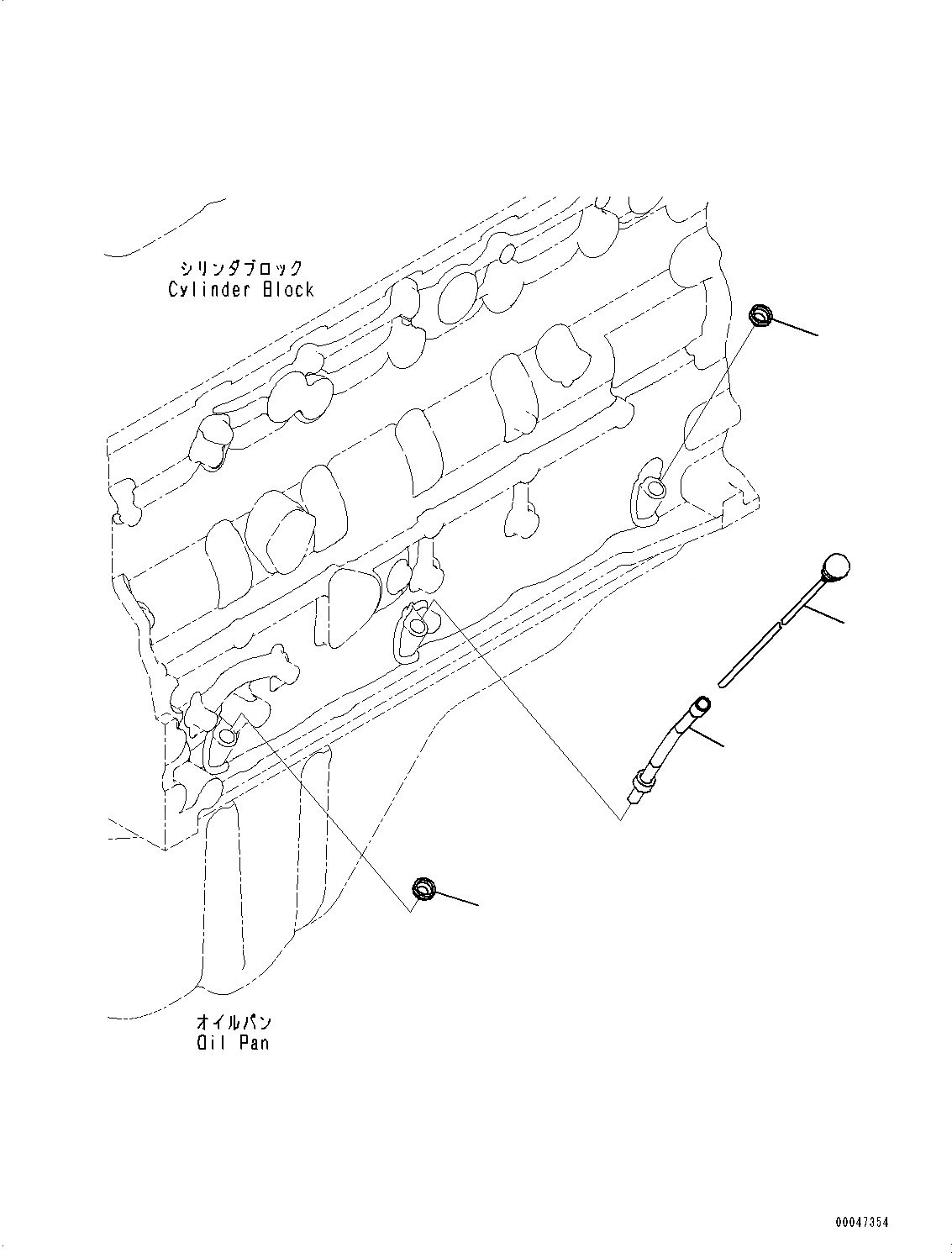 シリンダブロック
Cylinder Block

オイルパン
Oil Pan

00047354