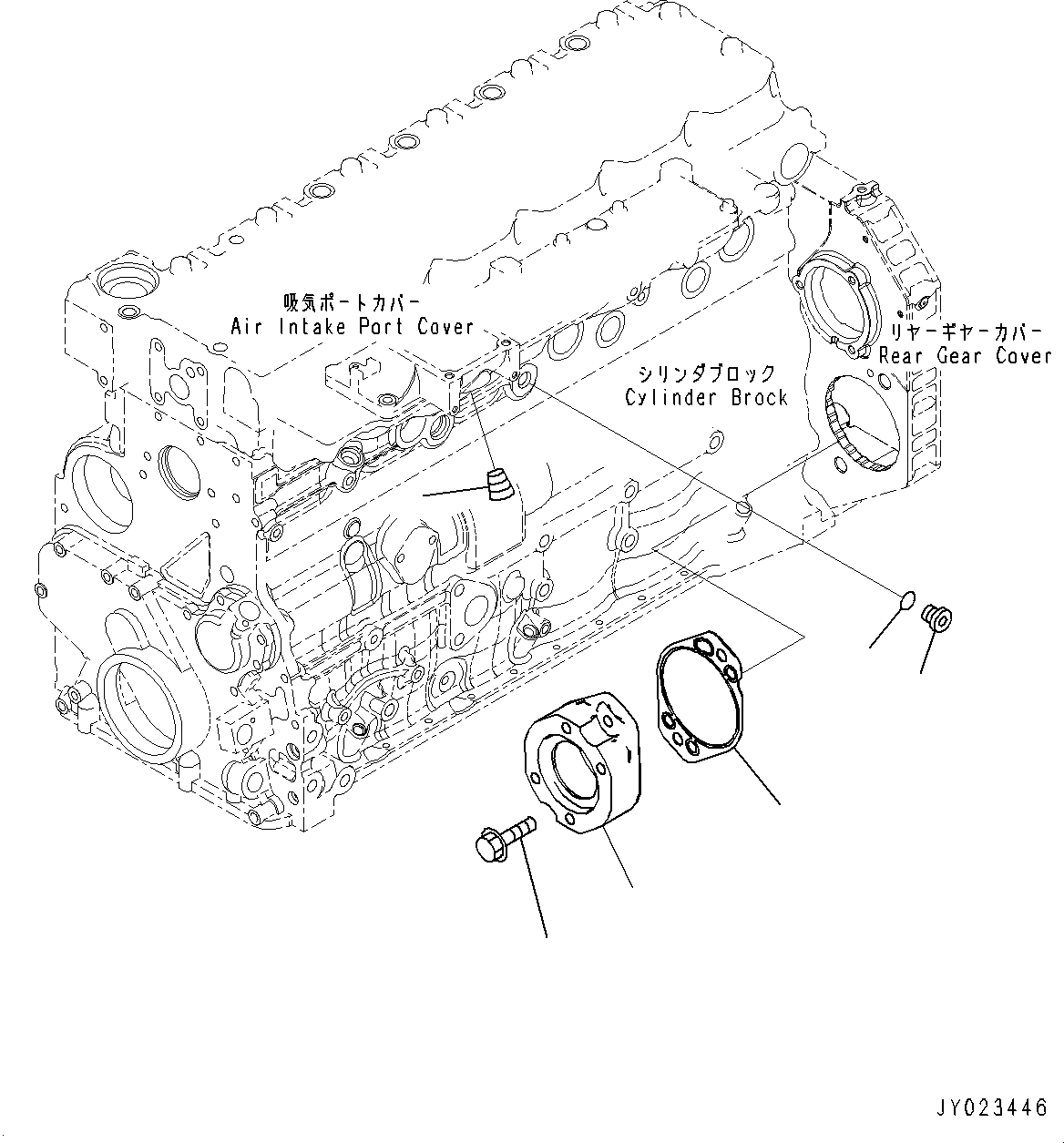 吸気ポートカバー
Air Intake Port Cover

リヤーギヤーカバー
Rear Gear Cover

シリンダブロック
Cylinder Brock

JY023446