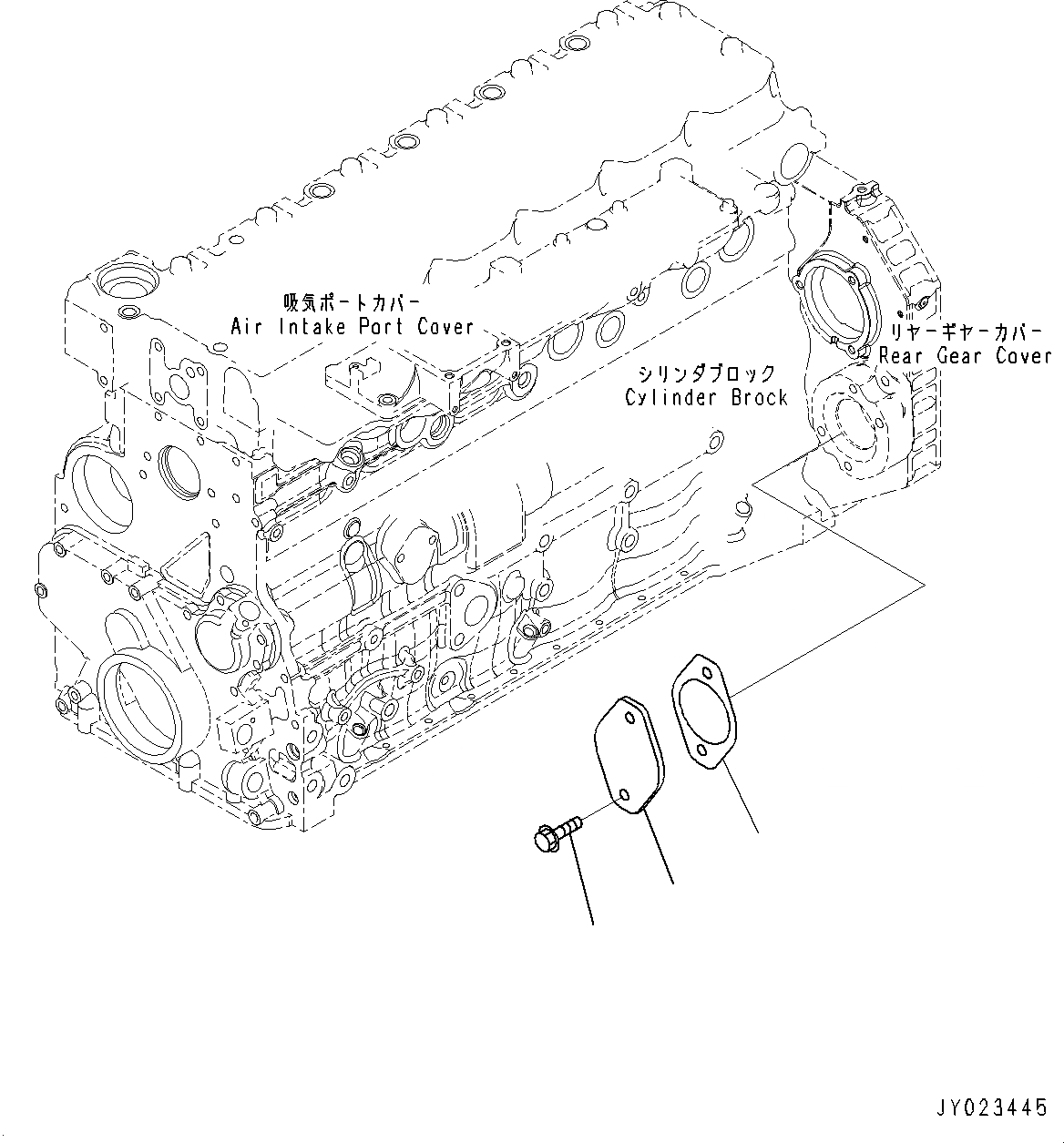 吸気ポートカバー
Air Intake Port Cover

リヤーギヤーカバー
Rear Gear Cover

シリンダブロック
Cylinder Brock

JY023445