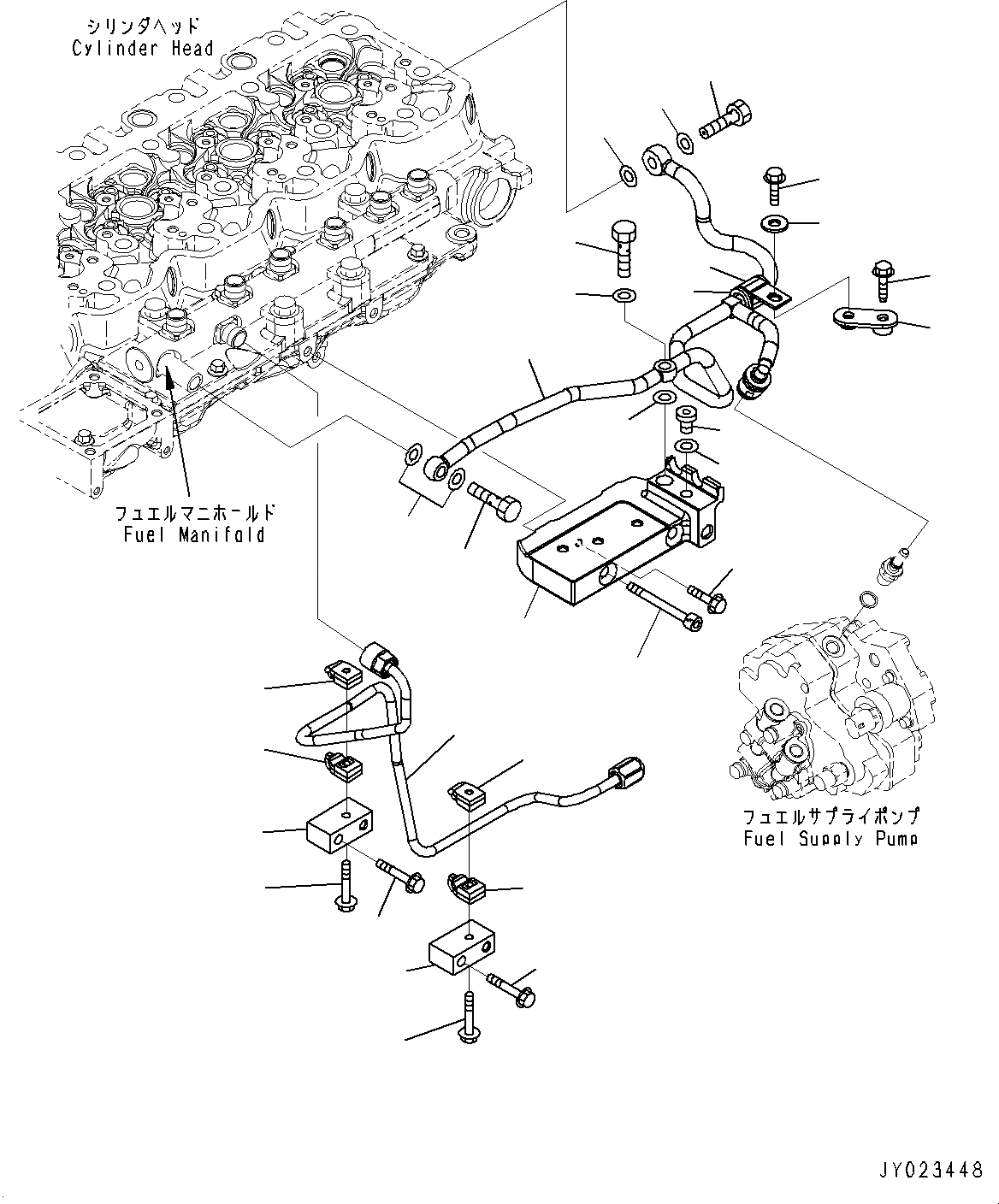 シリンダヘッド
Cylinder Head

フュエルマニホールド
Fuel Manifold

フュエルサプライポンプ
Fuel Supply Pump

JY023448