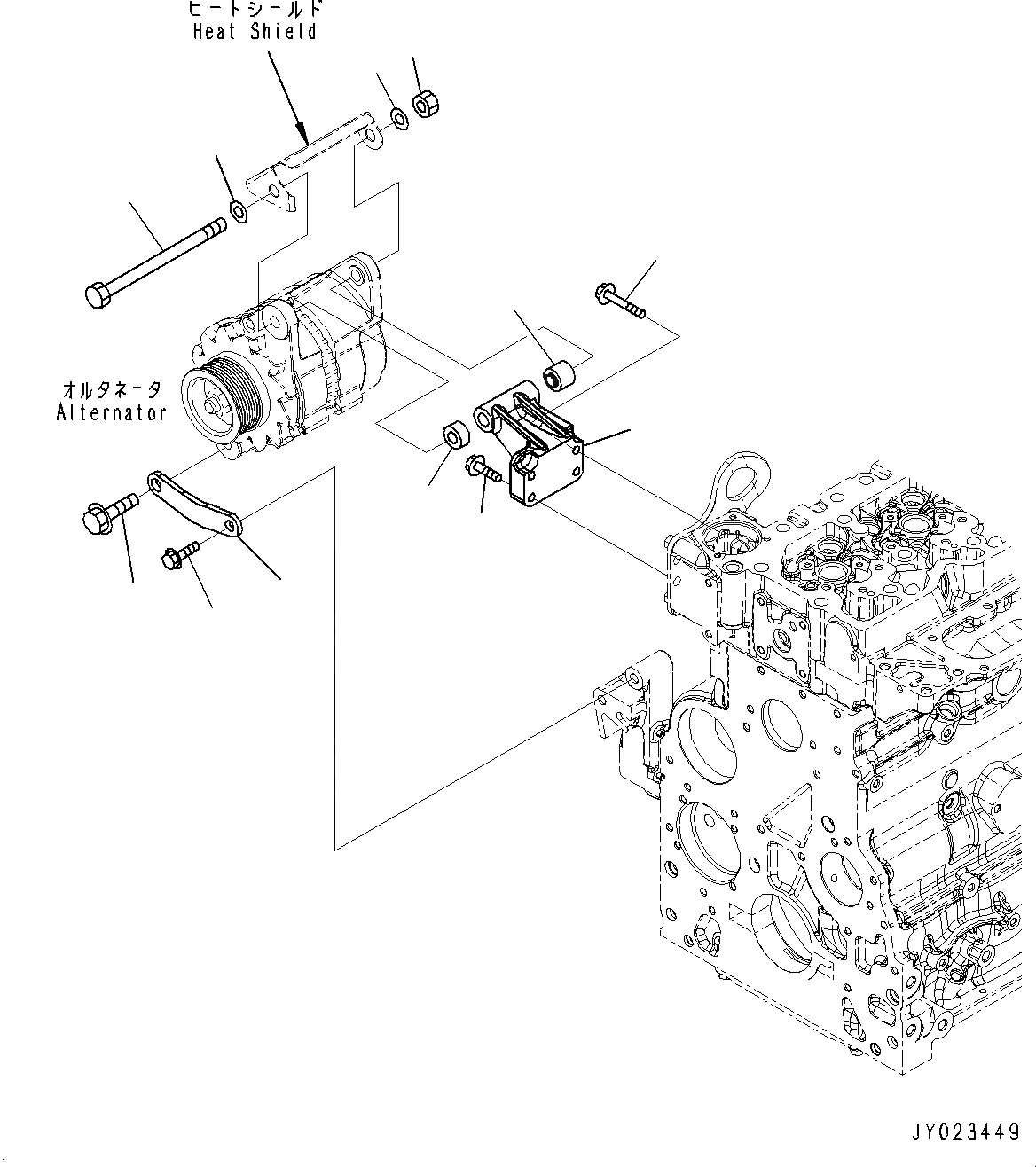 ヒートシールド
Heat Shield

オルタネータ
Alternator

JY023449