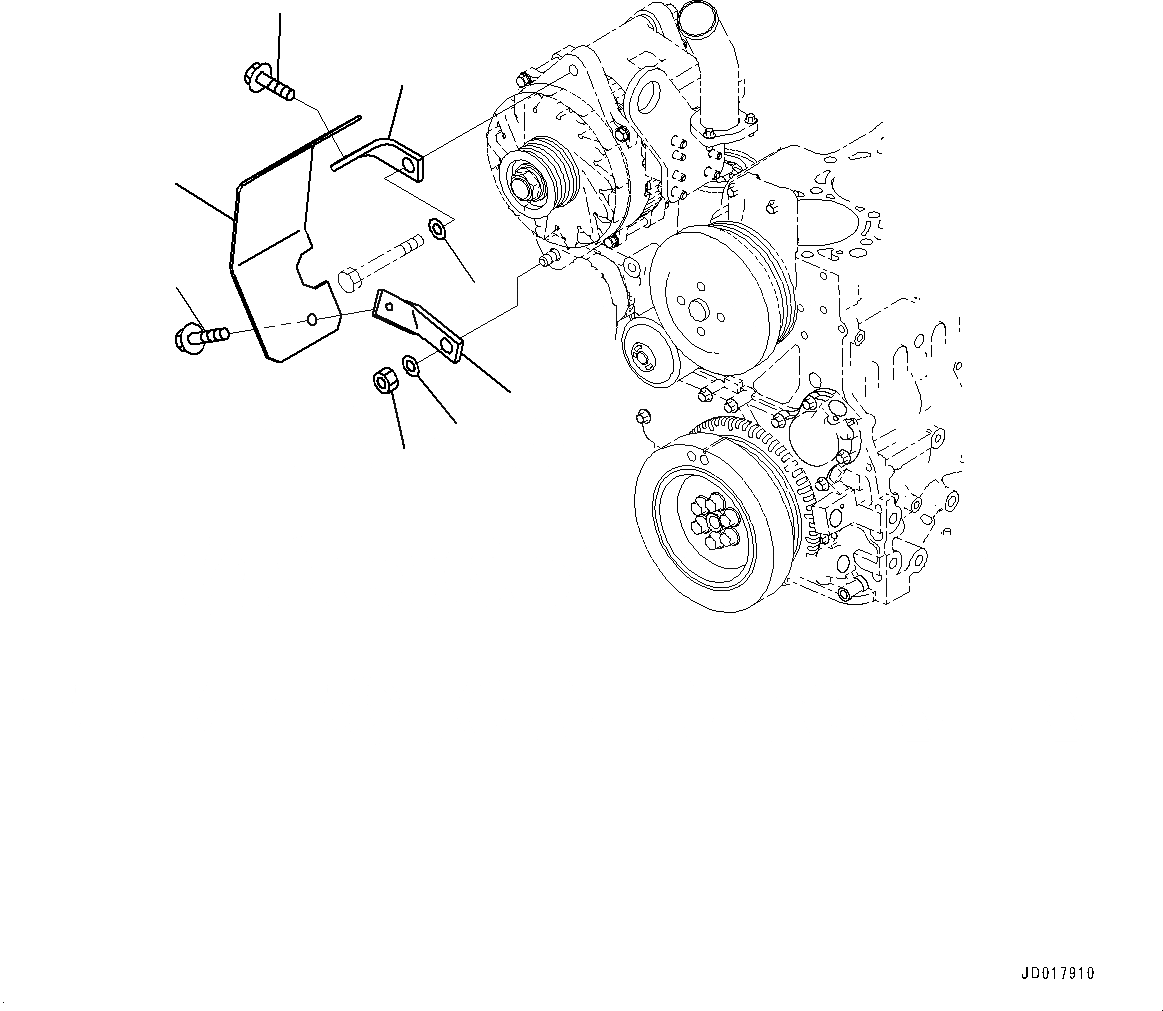 JD017910