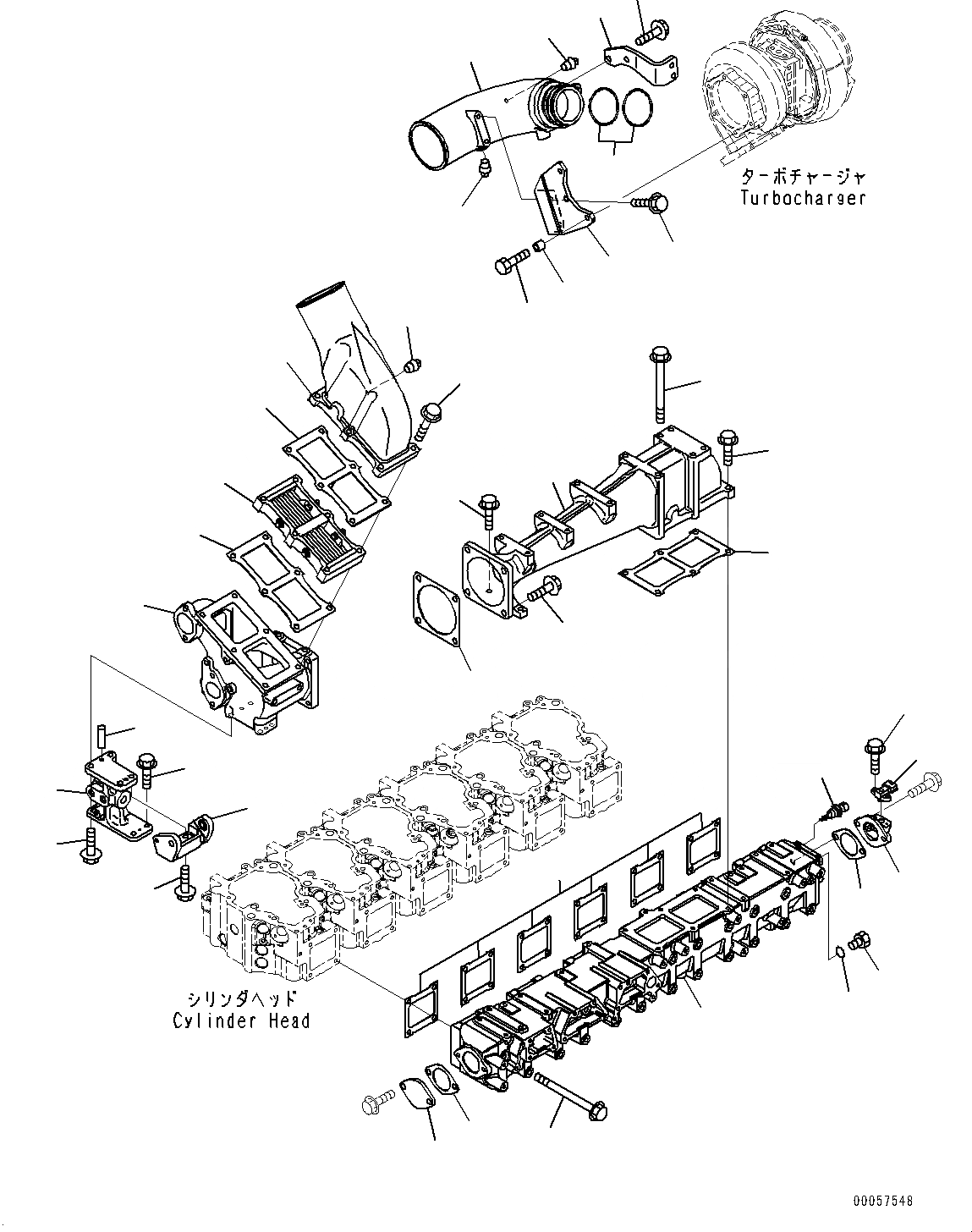 ターボチャージャ
Turbocharger

シリンダヘッド
Cylinder Head

00057548