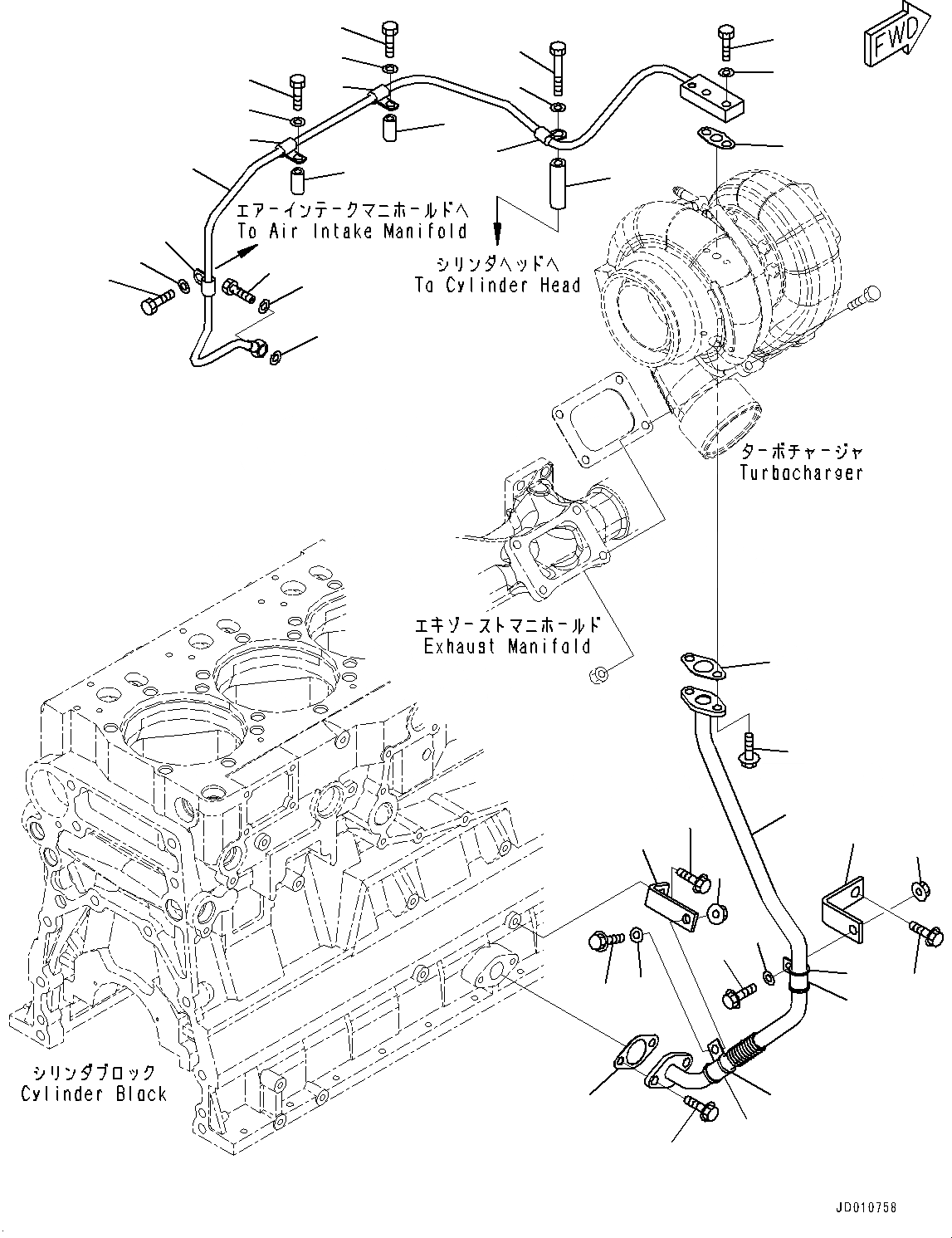 FWD

エアーインテークマニホールドへ
To Air Intake Manifold

シリンダヘッドへ
To Cylinder Head

ターボチャージャ
Turbocharger

エキゾーストマニホールド
Exhaust Manifold

シリンダブロック
Cylinder Block

JD010758