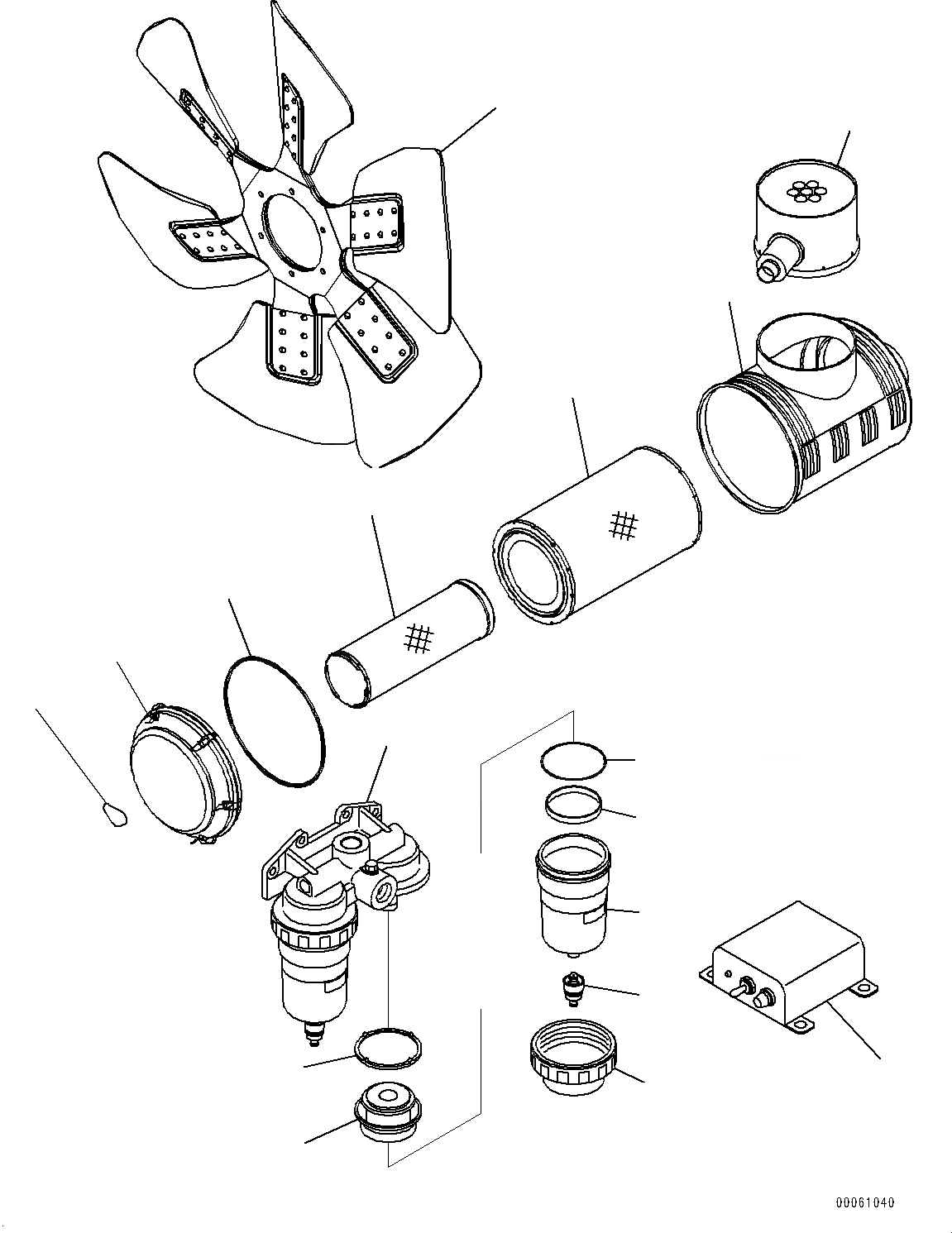 00061040