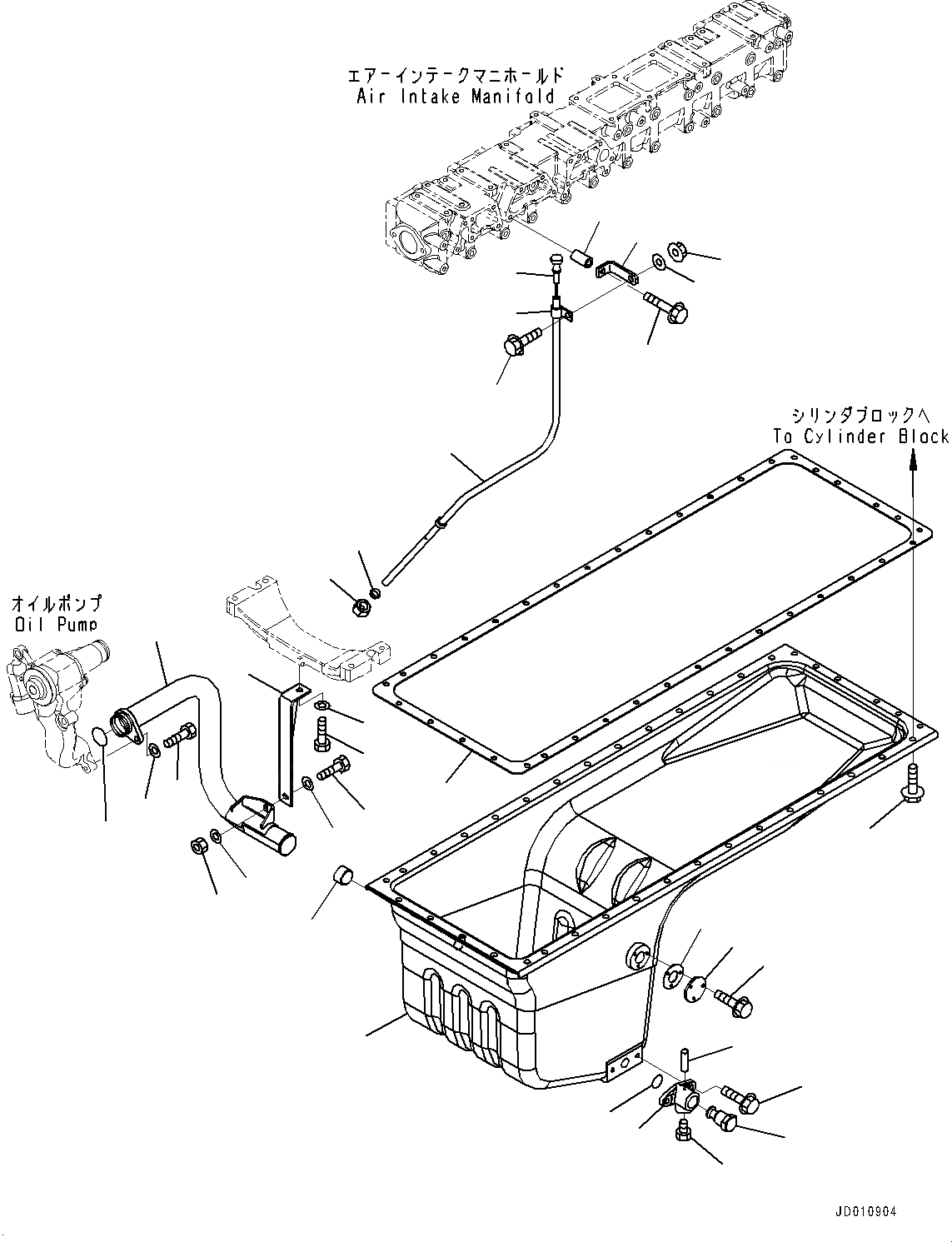 エアーインテークマニホールド
Air Intake Manifold

シリンダブロックへ
To Cylinder Block

オイルポンプ
Oil Pump

JD010904