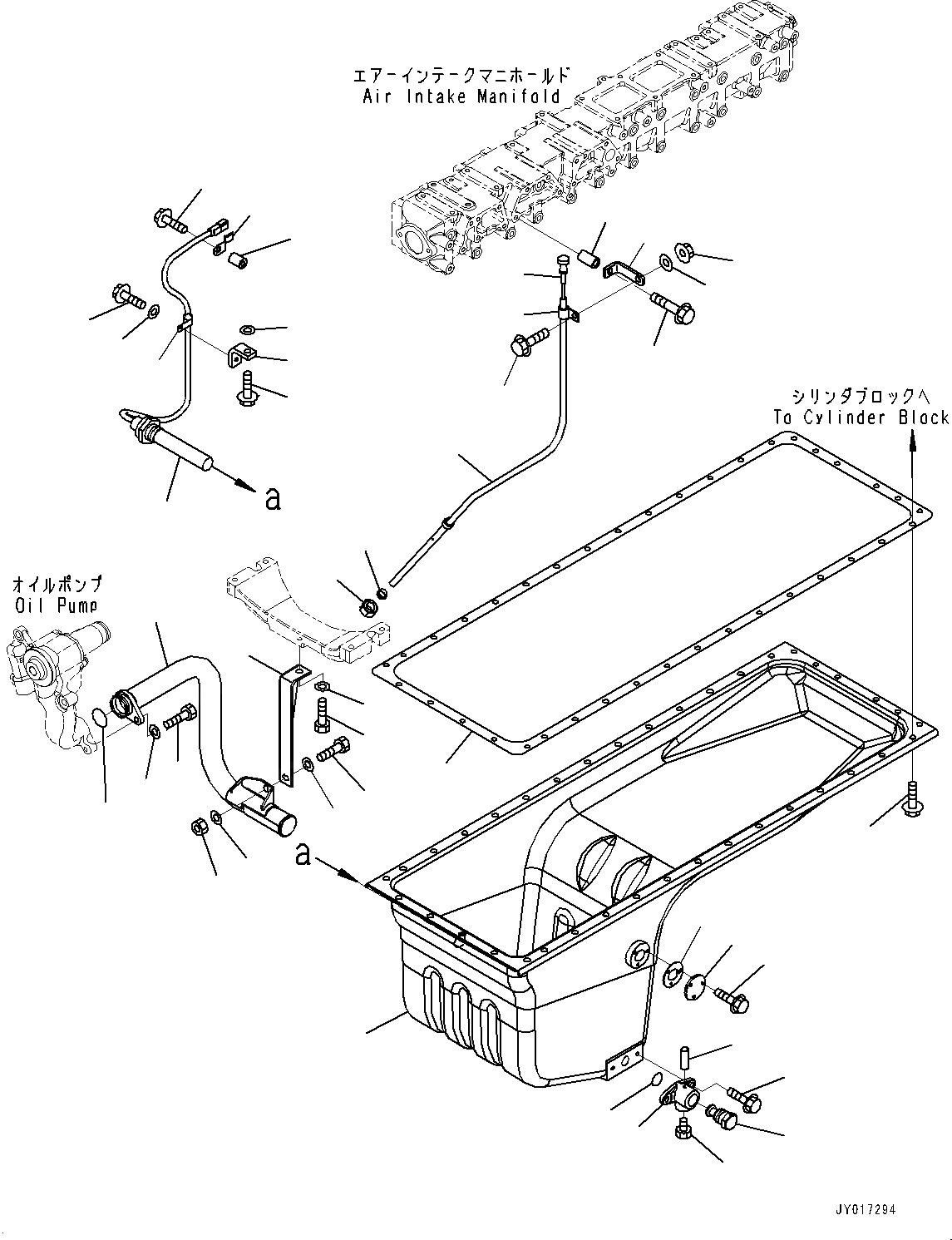 エアーインテークマニホールド
Air Intake Manifold

シリンダブロックへ
To Cylinder Block

a

オイルポンプ
Oil Pump

a

JY017294