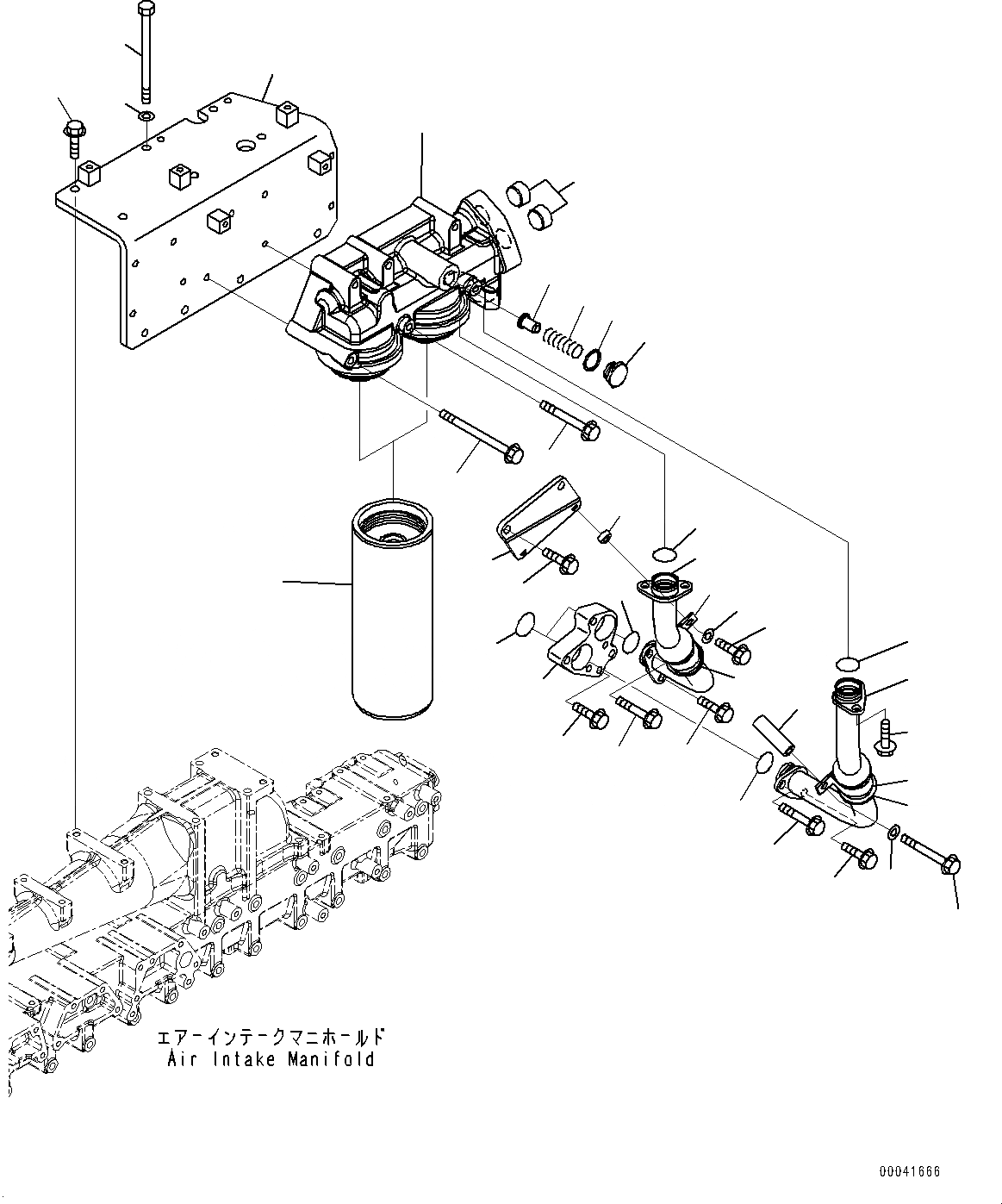 エアーインテークマニホールド
Air Intake Manifold

00041666