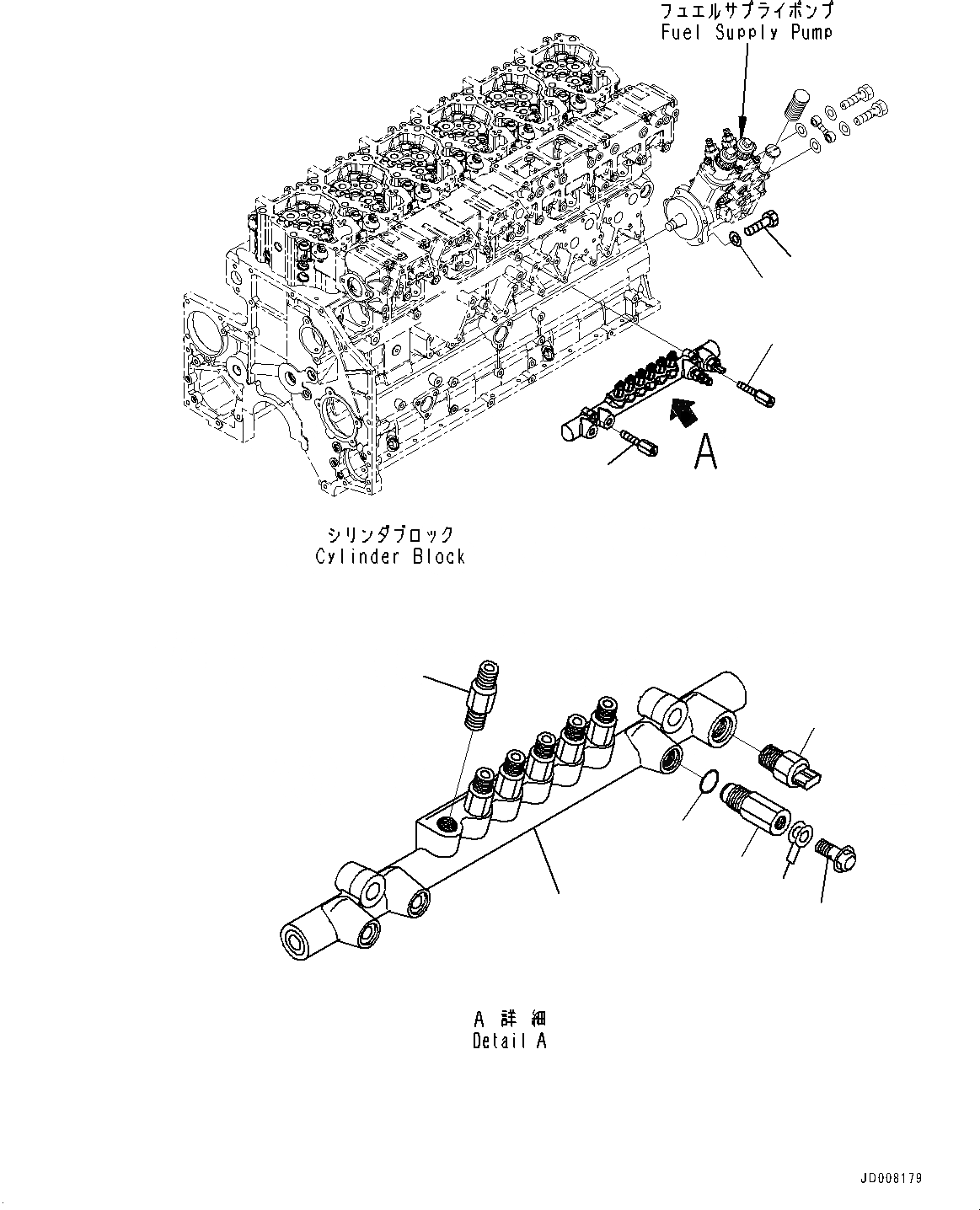 フュエルサプライポンプ
Fuel Supply Pump

A

シリンダブロック
Cylinder Block

A 詳細
Detail A

JD008179