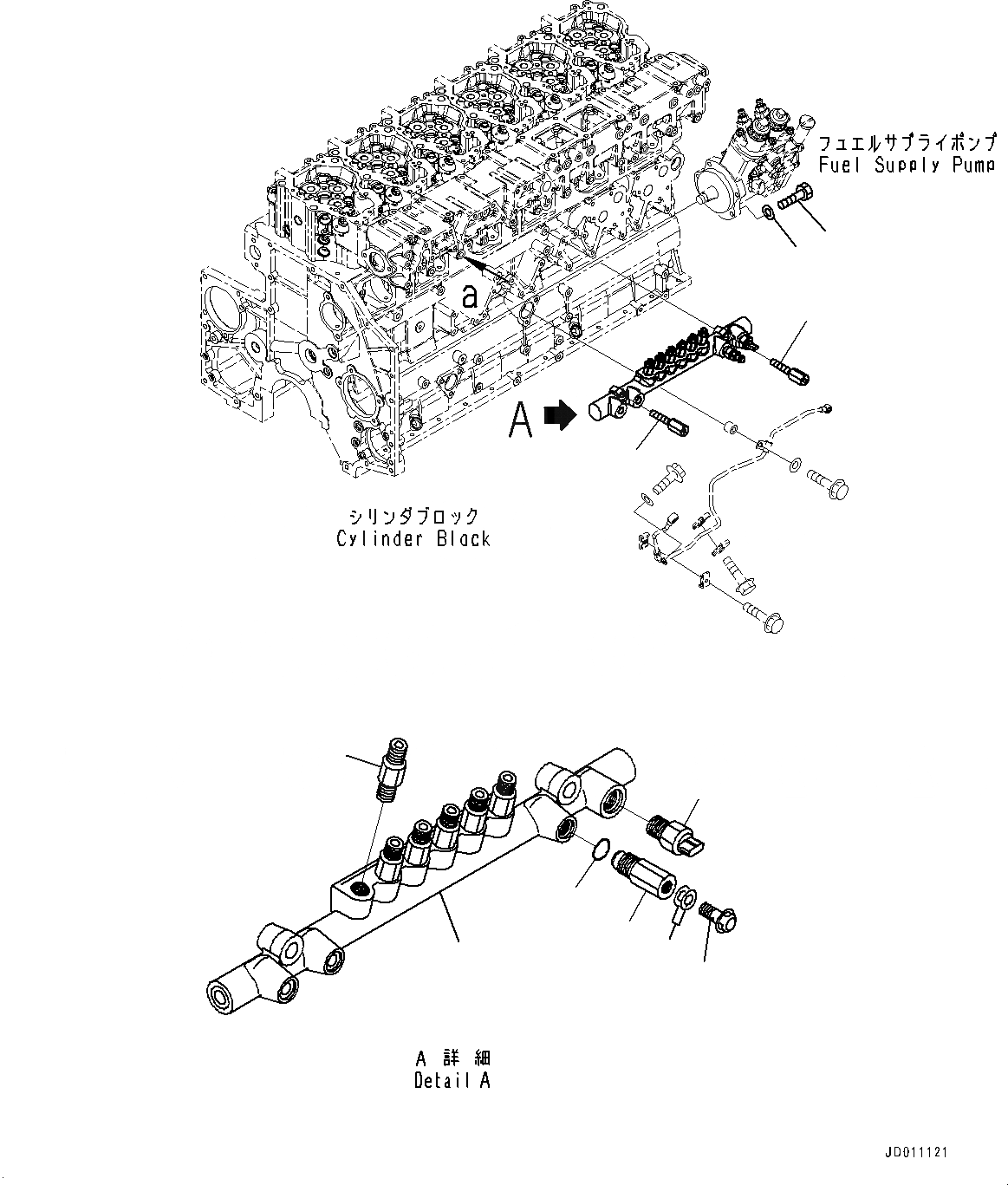 フュエルサプライポンプ
Fuel Supply Pump

a

A

シリンダブロック
Cylinder Block

A 詳 細
Detail A

JD011121