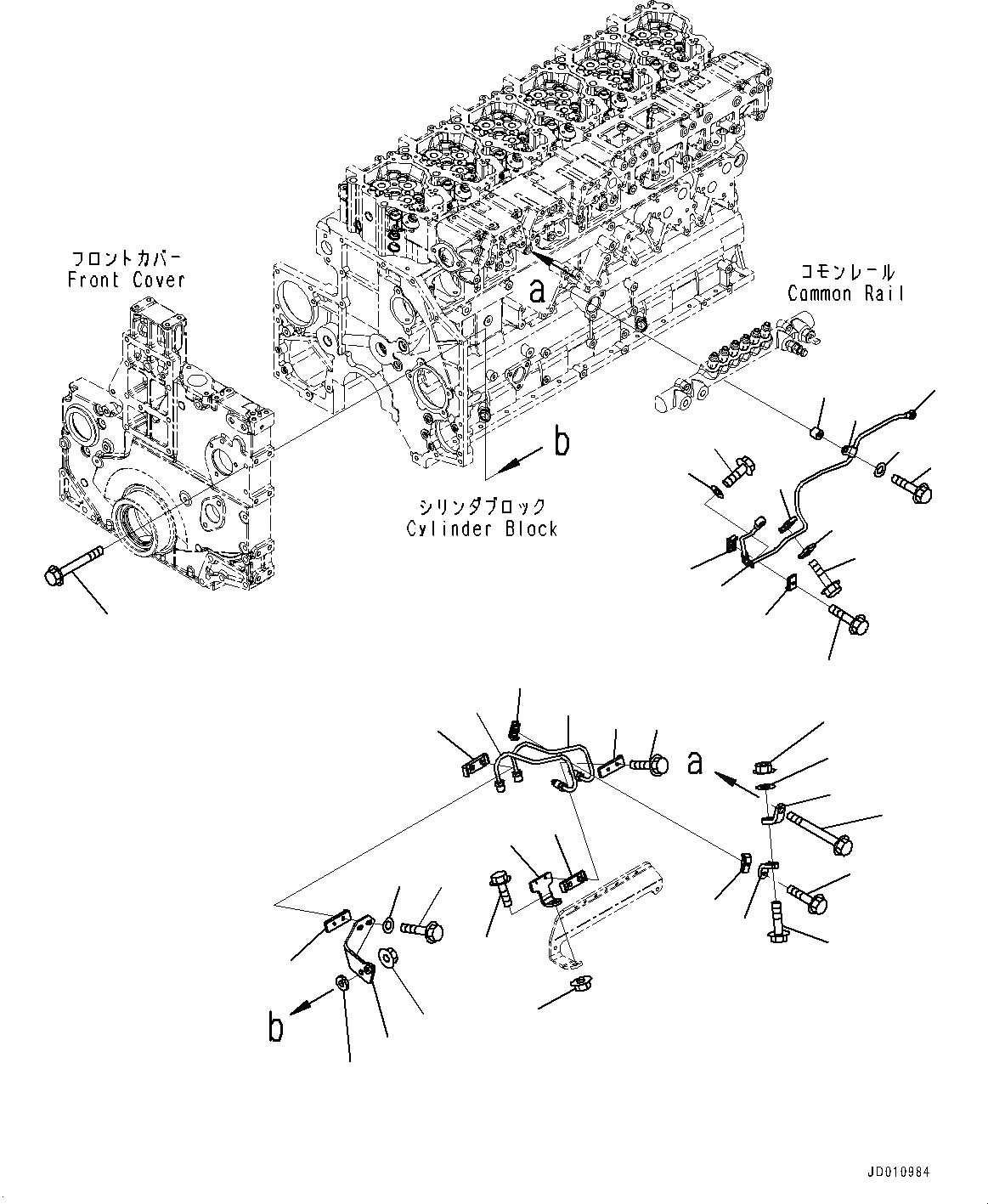 フロントカバー
Front Cover

a

コモンレール
Common Rail

b

シリンダブロック
Cylinder Block

a

b

JD010984