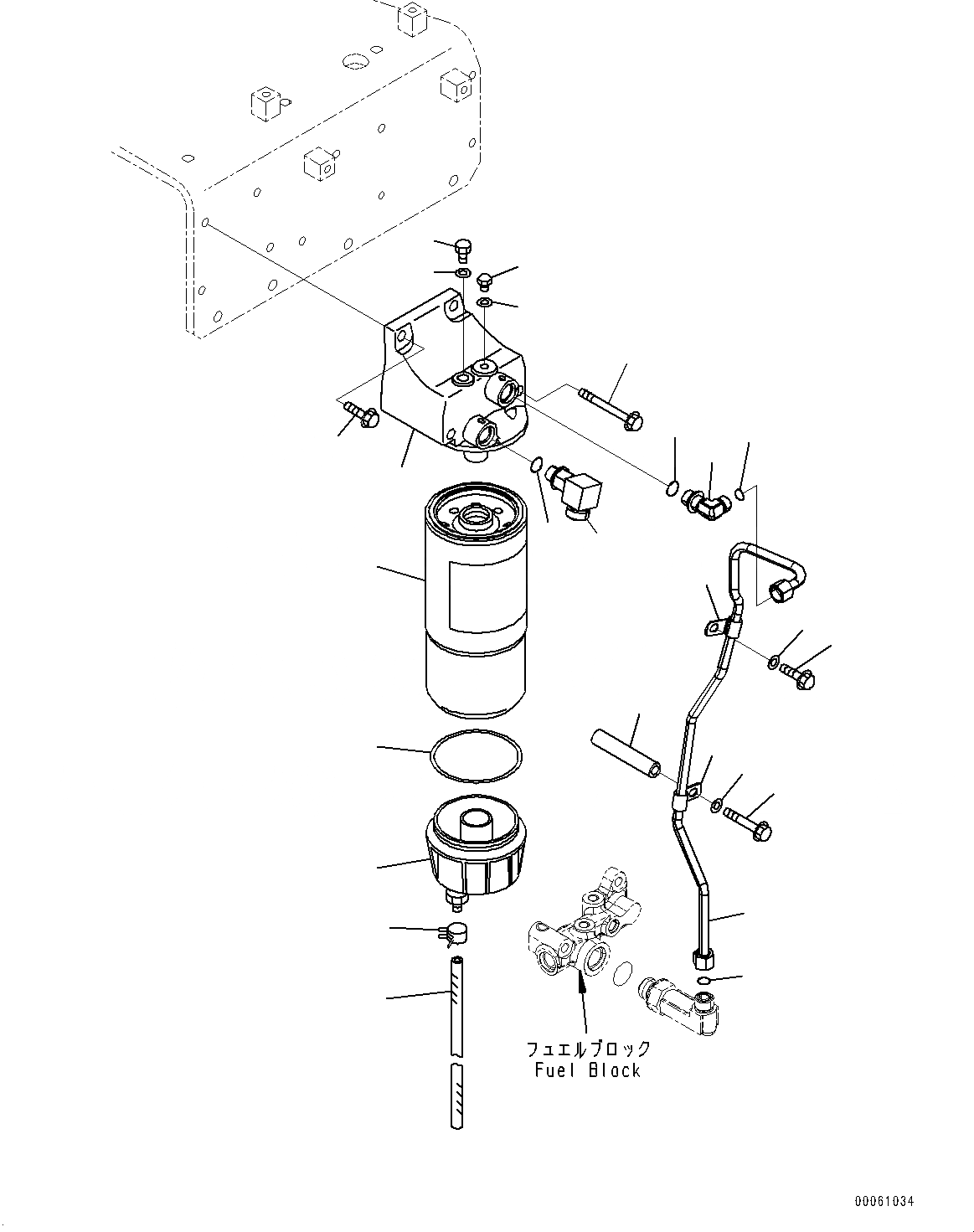 フュエルブロック
Fuel Block

00061034