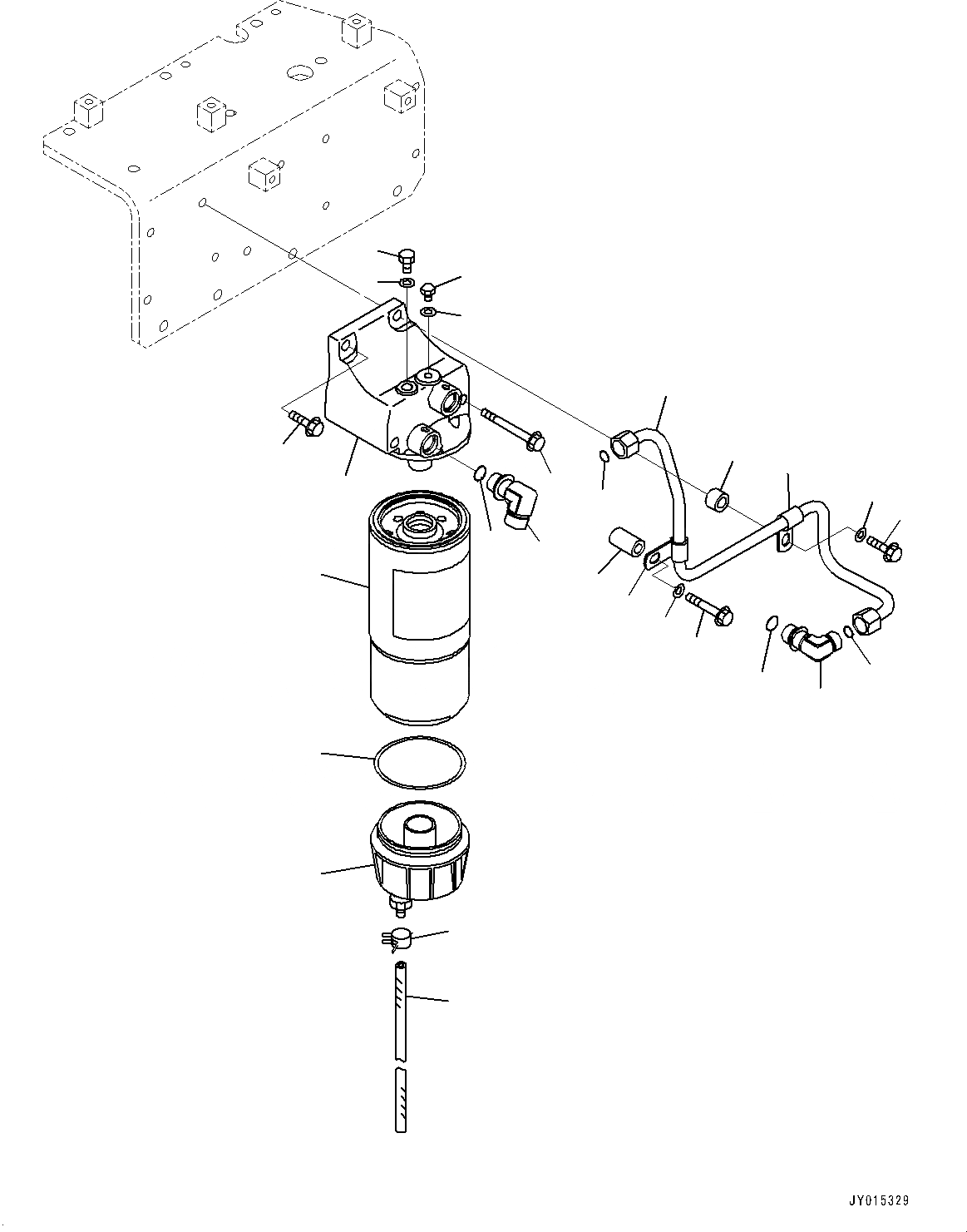 JY015329