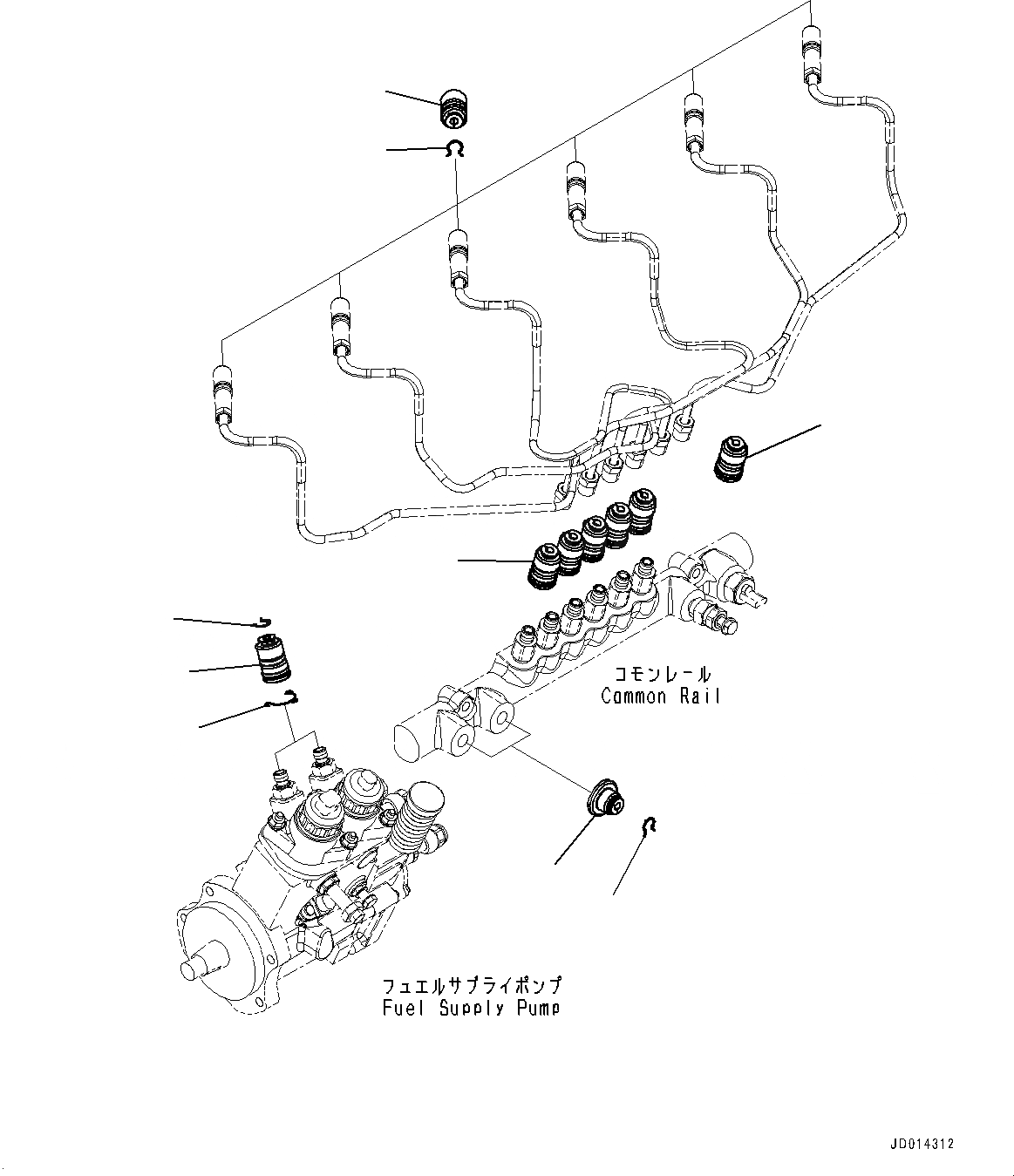 コモンレール
Common Rail

フュエルサプライポンプ
Fuel Supply Pump

JD014312