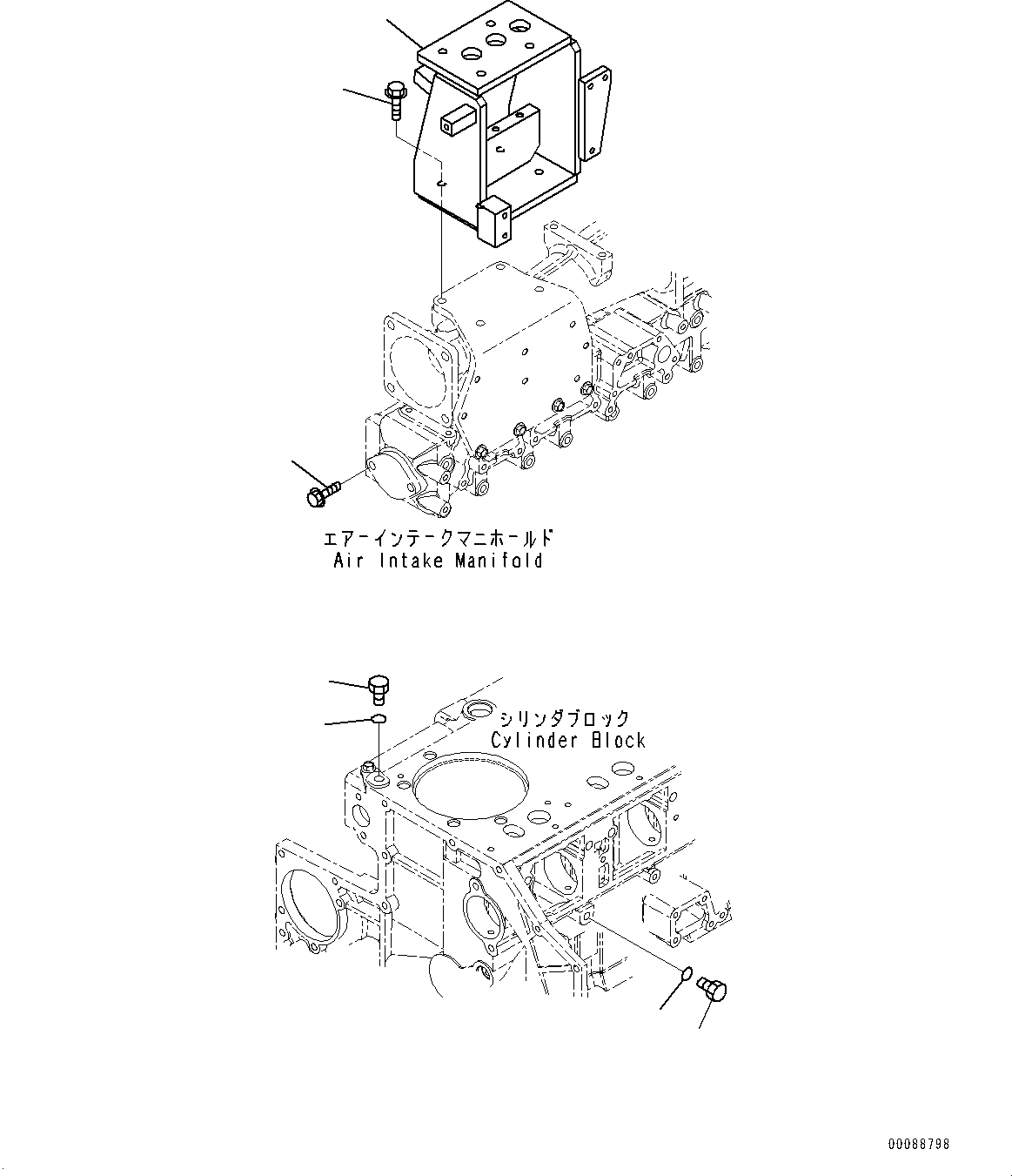 エアーインテークマニホールド
Air Intake Manifold

シリンダブロック
Cylinder Block

00088798